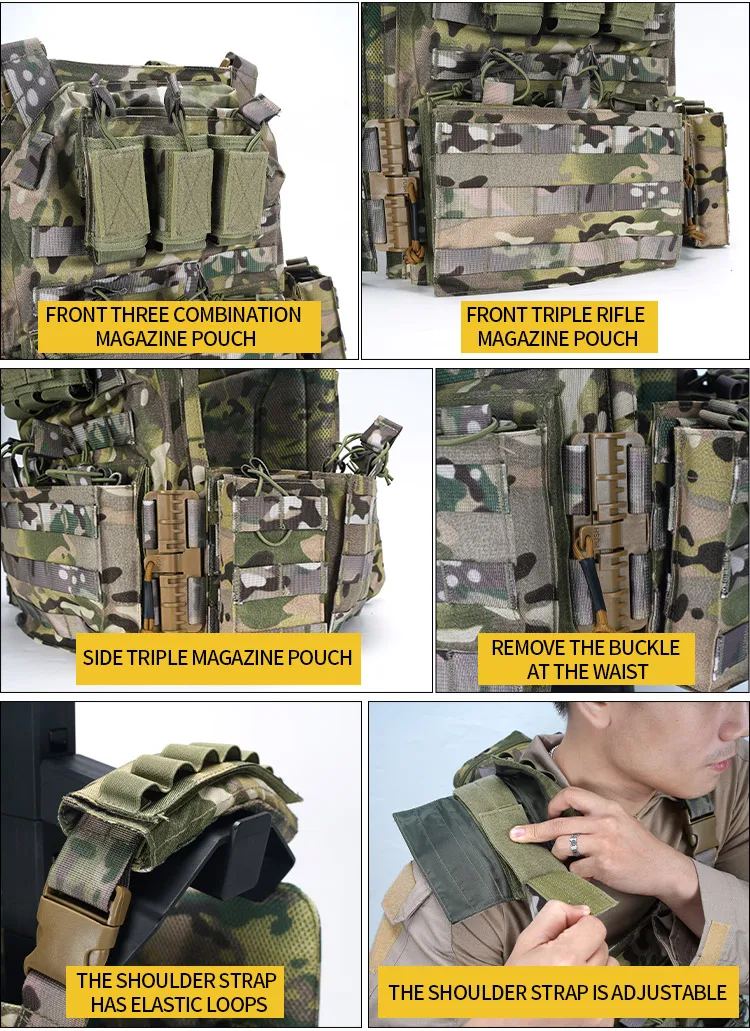 FRONT THREE COMBINATION MAGAZINE POUCH

FRONT TRIPLE RIFLE MAGAZINE POUCH

SIDE TRIPLE MAGAZINE POUCH

REMOVE THE BUCKLE AT THE WAIST

THE SHOULDER STRAP HAS ELASTIC LOOPS

THE SHOULDER STRAP IS ADJUSTABLE