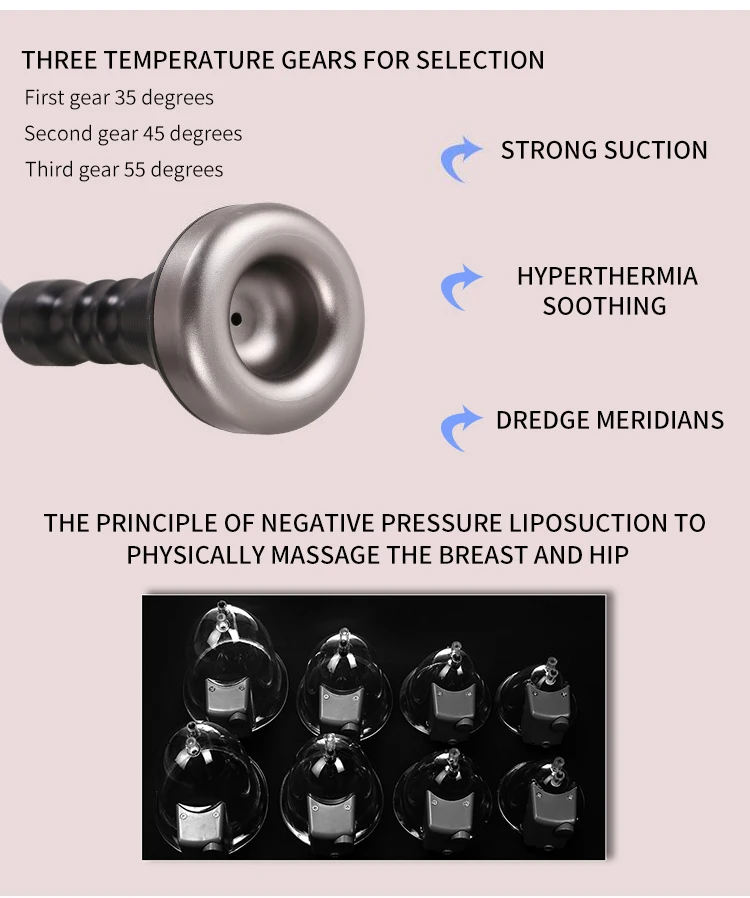 THREE TEMPERATURE GEARS FOR SELECTION

First gear 35 degrees

Second gear 45 degrees

Third gear 55 degrees

STRONG SUCTION

HYPERTHERMIA SOOTHING

DREDGE MERIDIANS

THE PRINCIPLE OF NEGATIVE PRESSURE LIPOSUCTION TO PHYSICALLY MASSAGE THE BREAST AND HIP