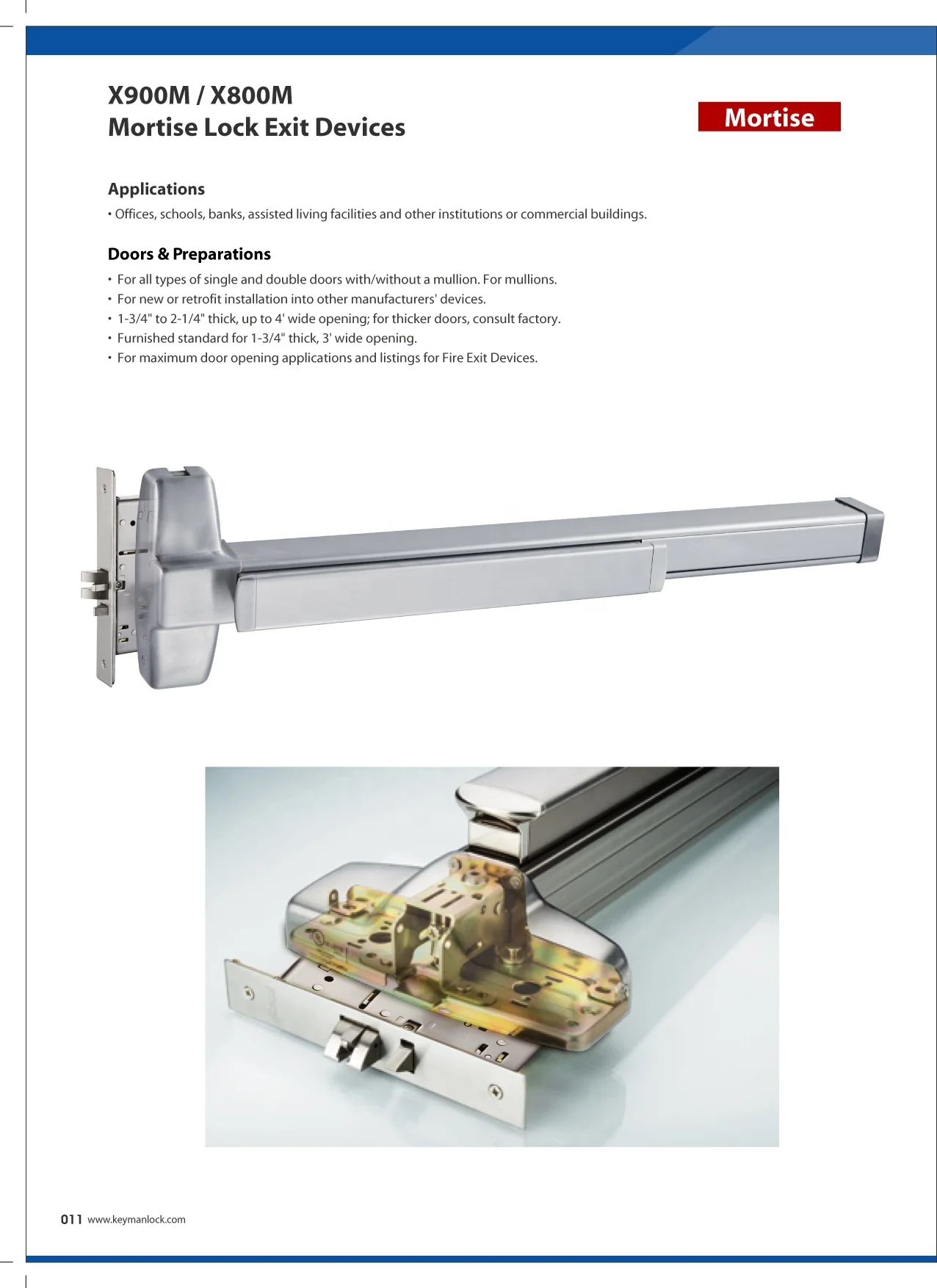 X900M / X800M
Mortise Lock Exit Devices

Mortise

Applications

• Offices, schools, banks, assisted living facilities and other institutions or commercial buildings.

Doors & Preparations

• For all types of single and double doors with/without a mullion. For mullions.
• For new or retrofit installation into other manufacturers' devices.
• 1-3/4" to 2-1/4" thick, up to 4' wide opening; for thicker doors, consult factory.
• Furnished standard for 1-3/4" thick, 3' wide opening.
• For maximum door opening applications and listings for Fire Exit Devices.

011 www.keymanlock.com