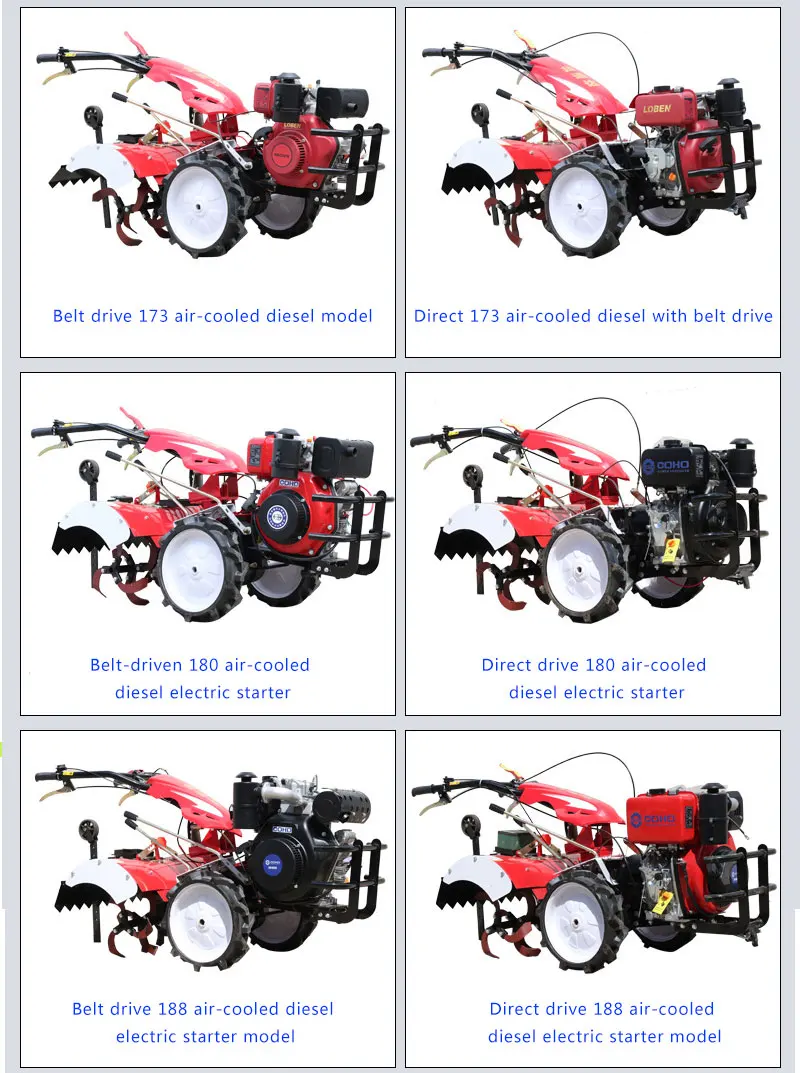 LOBEN

Belt drive 173 air-cooled diesel model

LOBEN

Direct 173 air-cooled diesel with belt drive

DOHO

Belt-driven 180 air-cooled diesel electric starter

DOHO

Direct drive 180 air-cooled diesel electric starter

DOHO

Belt drive 188 air-cooled diesel electric starter model

DOHO

Direct drive 188 air-cooled diesel electric starter model