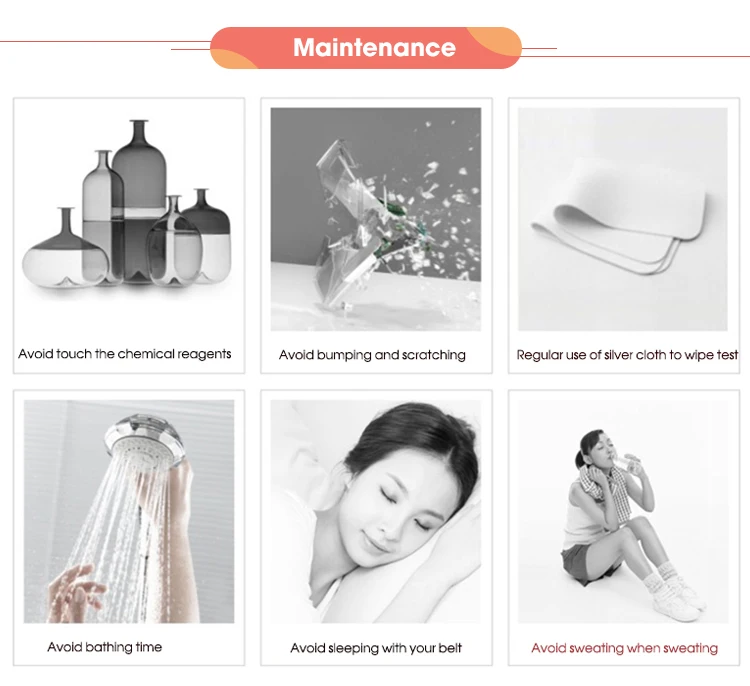 Maintenance

Avoid touch the chemical reagents

Avoid bumping and scratching

Regular use of silver cloth to wipe test

Avoid bathing time

Avoid sleeping with your belt

Avoid sweating when sweating