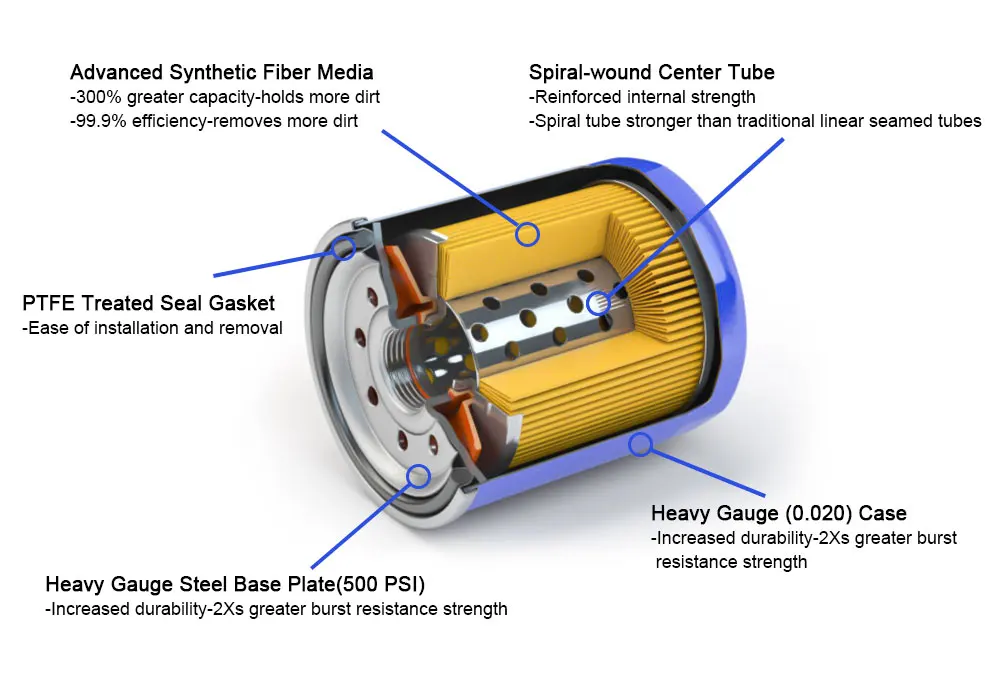 Advanced Synthetic Fiber Media
-300% greater capacity-holds more dirt
-99.9% efficiency-removes more dirt

Spiral-wound Center Tube
-Reinforced internal strength
-Spiral tube stronger than traditional linear seamed tubes

PTFE Treated Seal Gasket
-Ease of installation and removal

Heavy Gauge (0.020) Case
-Increased durability-2Xs greater burst resistance strength

Heavy Gauge Steel Base Plate(500 PSI)
-Increased durability-2Xs greater burst resistance strength