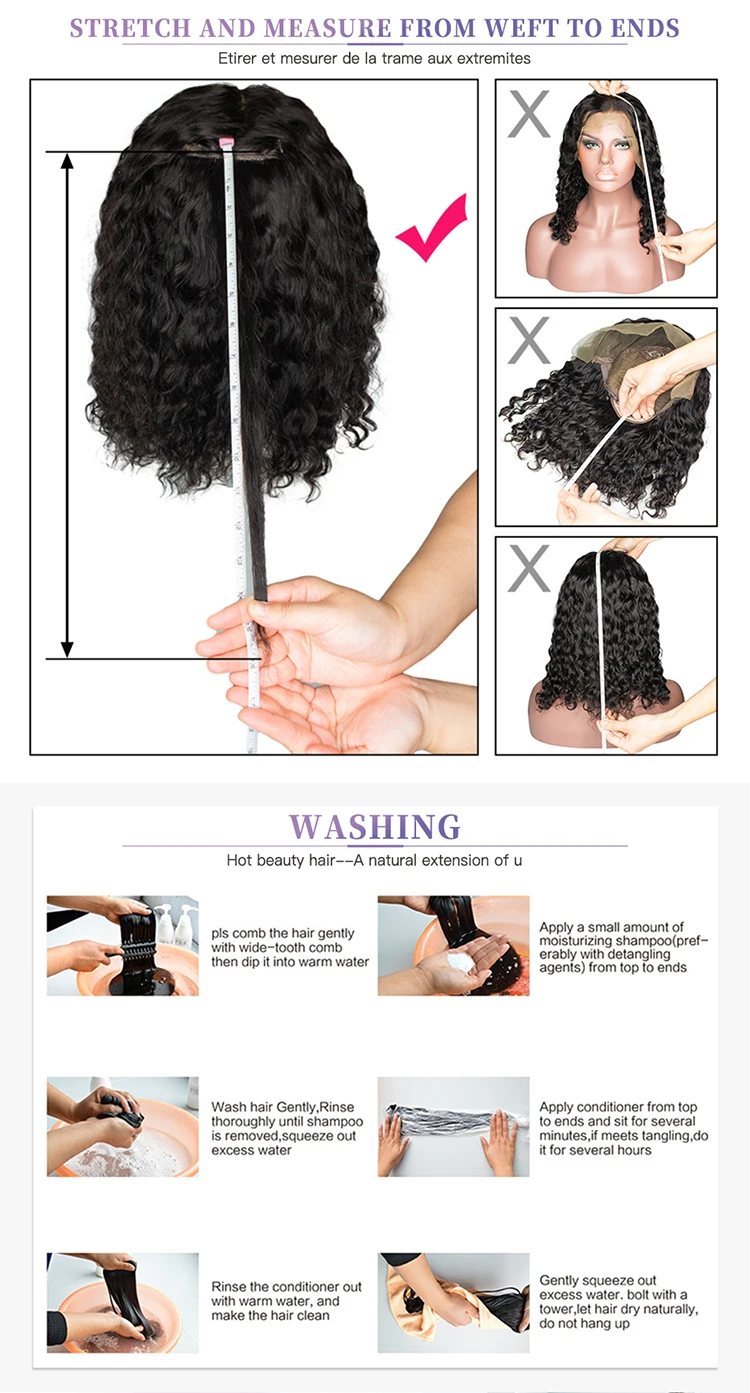 STRETCH AND MEASURE FROM WEFT TO ENDS

Etirer et mesurer de la trame aux extremites

X

X

X

WASHING

Hot beauty hair--A natural extension of u

pls comb the hair gently with wide-tooth comb then dip it into warm water

Apply a small amount of moisturizing shampoo(preferably with detangling agents) from top to ends

Wash hair Gently,Rinse thoroughly until shampoo is removed,squeeze out excess water

Apply conditioner from top to ends and sit for several minutes,if meets tangling,do it for several hours

Rinse the conditioner out with warm water, and make the hair clean

Gently squeeze out excess water. bolt with a tower,let hair dry naturally, do not hang up