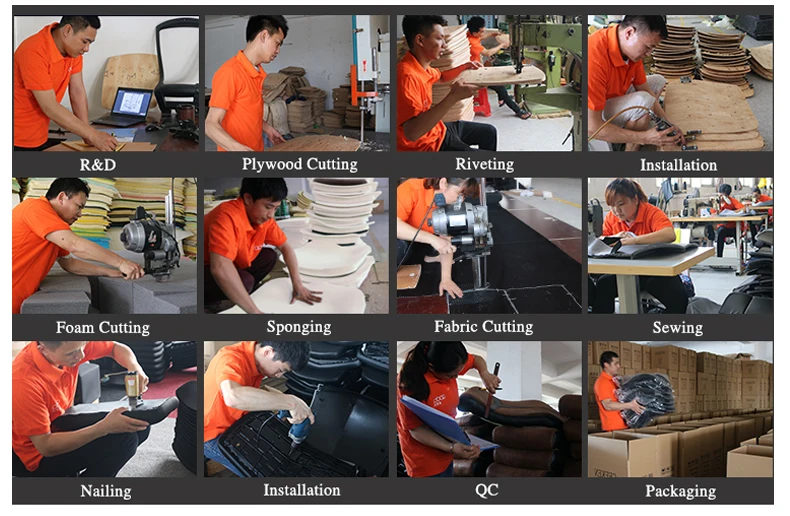 R&D

Plywood Cutting

Riveting

Installation

Foam Cutting

Sponging

Fabric Cutting

Sewing

Nailing

Installation

QC

Packaging