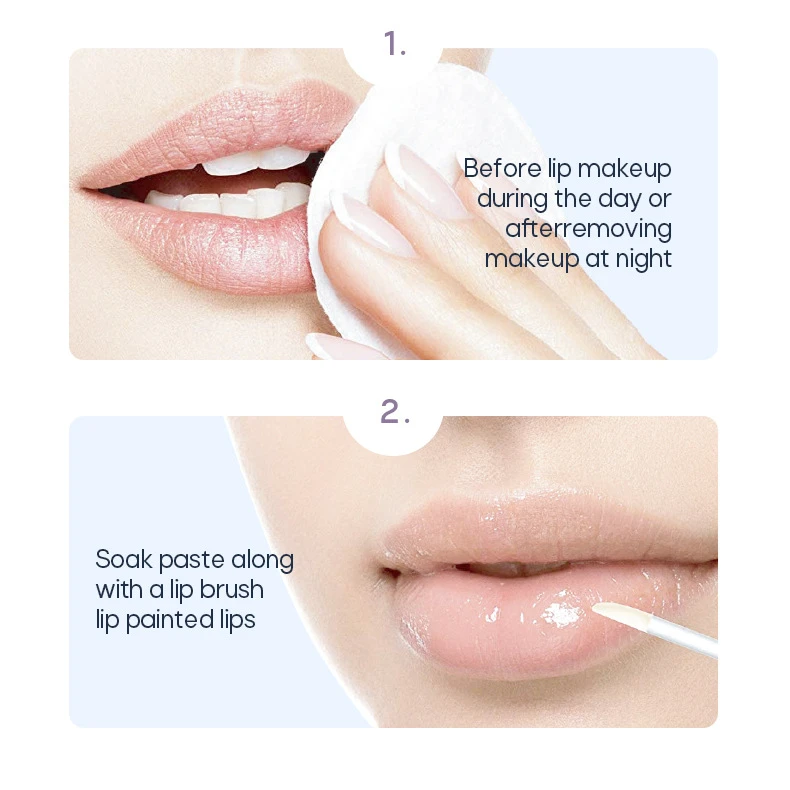 1.

Before lip makeup during the day or afterremoving makeup at night

2.

Soak paste along with a lip brush lip painted lips