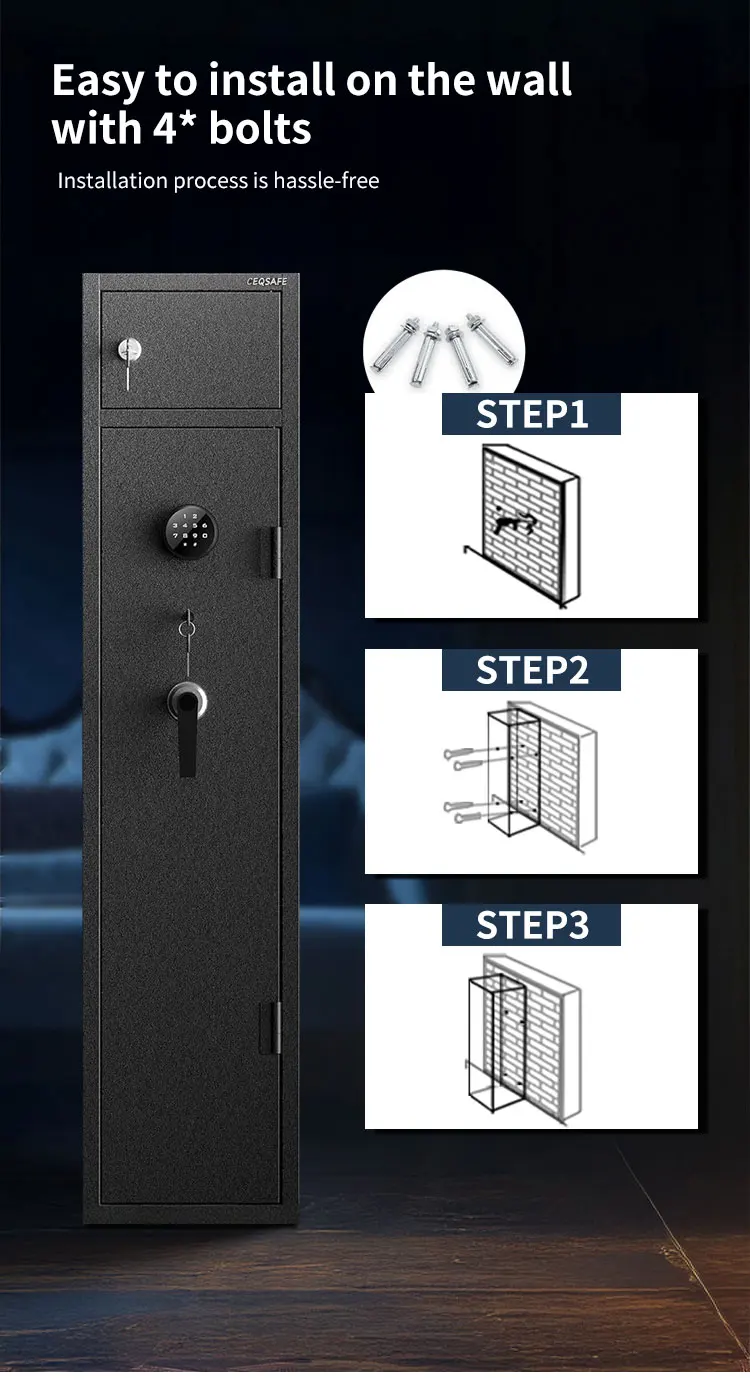 Easy to install on the wall with 4* bolts

Installation process is hassle-free

CEQSAFE

1 2 3
4 5 6
7 8 9 0

STEP1

STEP2

STEP3