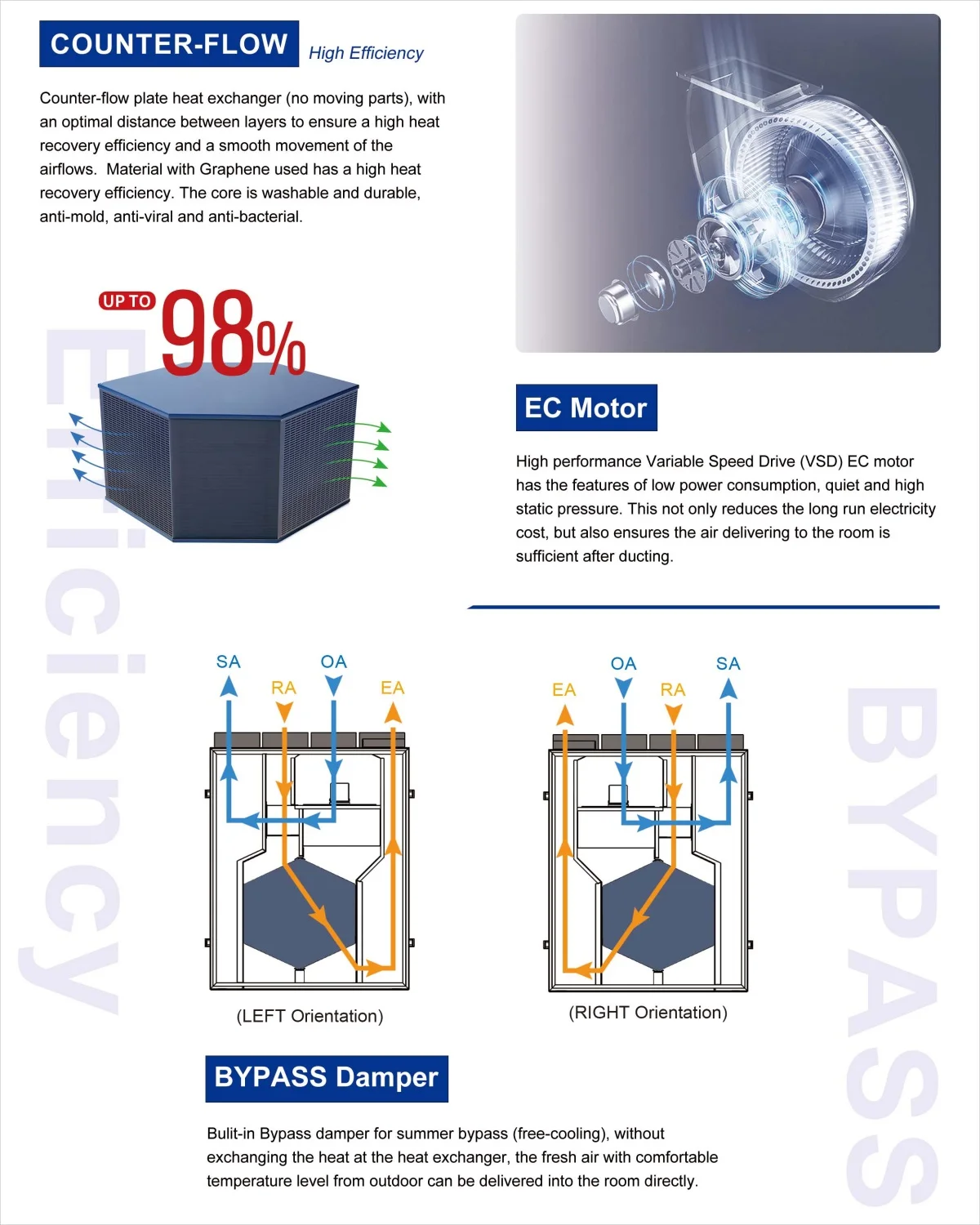 COUNTER-FLOW High Efficiency

Counter-flow plate heat exchanger (no moving parts), with an optimal distance between layers to ensure a high heat recovery efficiency and a smooth movement of the airflows. Material with Graphene used has a high heat recovery efficiency. The core is washable and durable, anti-mold, anti-viral and anti-bacterial.

UP TO 98%

Efficiency

EC Motor

High performance Variable Speed Drive (VSD) EC motor has the features of low power consumption, quiet and high static pressure. This not only reduces the long run electricity cost, but also ensures the air delivering to the room is sufficient after ducting.

SA OA RA EA

(LEFT Orientation)

OA SA EA RA

(RIGHT Orientation)

BYPASS

BYPASS Damper

Bulit-in Bypass damper for summer bypass (free-cooling), without exchanging the heat at the heat exchanger, the fresh air with comfortable temperature level from outdoor can be delivered into the room directly.