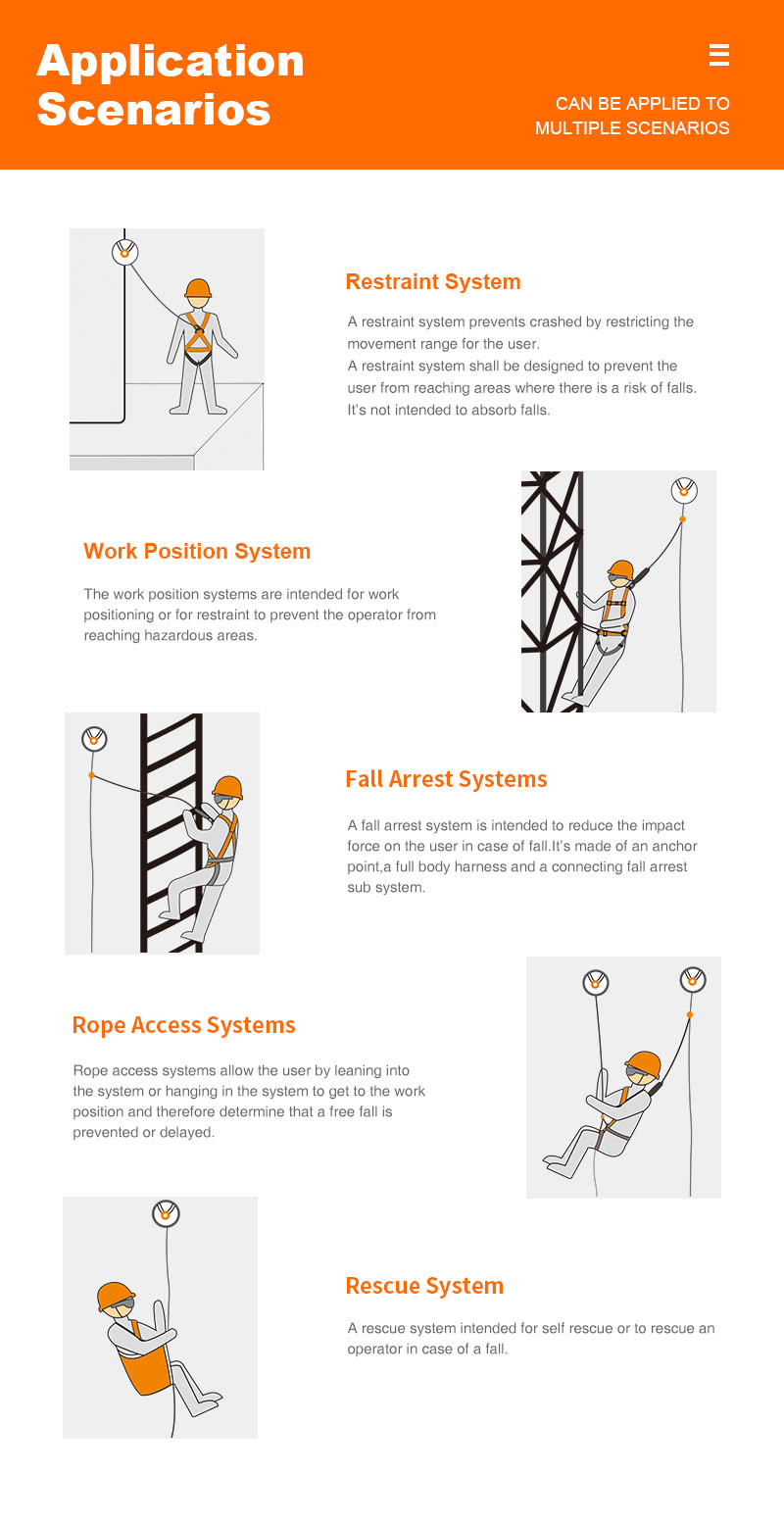 Application Scenarios

CAN BE APPLIED TO MULTIPLE SCENARIOS

Restraint System

A restraint system prevents crashed by restricting the movement range for the user.
A restraint system shall be designed to prevent the user from reaching areas where there is a risk of falls. It's not intended to absorb falls.

Work Position System

The work position systems are intended for work positioning or for restraint to prevent the operator from reaching hazardous areas.

Fall Arrest Systems

A fall arrest system is intended to reduce the impact force on the user in case of fall.It's made of an anchor point,a full body harness and a connecting fall arrest sub system.

Rope Access Systems

Rope access systems allow the user by leaning into the system or hanging in the system to get to the work position and therefore determine that a free fall is prevented or delayed.

Rescue System

A rescue system intended for self rescue or to rescue an operator in case of a fall.