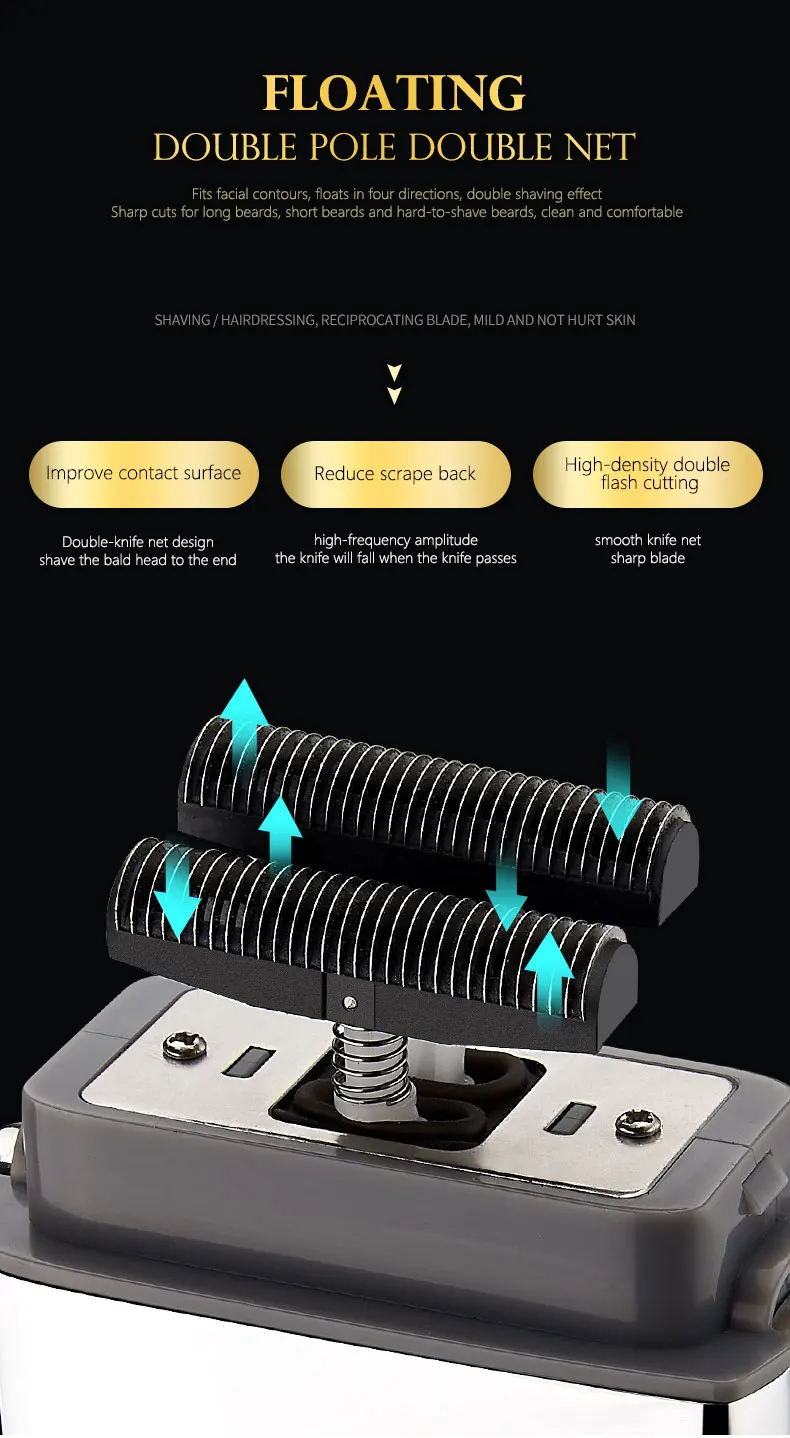 FLOATING
DOUBLE POLE DOUBLE NET

Fits facial contours, floats in four directions, double shaving effect
Sharp cuts for long beards, short beards and hard-to-shave beards, clean and comfortable

SHAVING / HAIRDRESSING, RECIPROCATING BLADE, MILD AND NOT HURT SKIN

Improve contact surface

Double-knife net design
shave the bald head to the end

Reduce scrape back

high-frequency amplitude
the knife will fall when the knife passes

High-density double flash cutting

smooth knife net
sharp blade