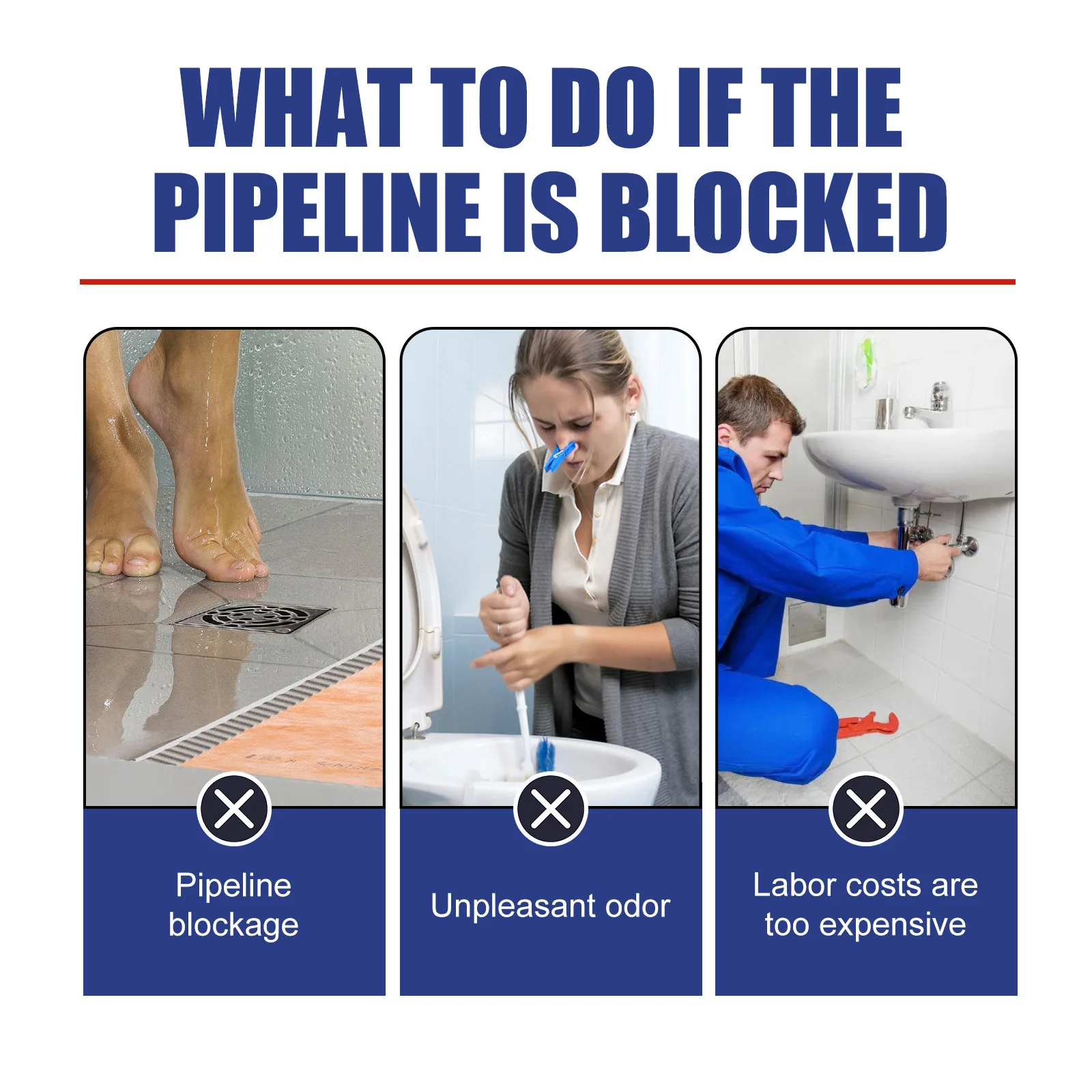 WHAT TO DO IF THE PIPELINE IS BLOCKED

Pipeline blockage

Unpleasant odor

Labor costs are too expensive