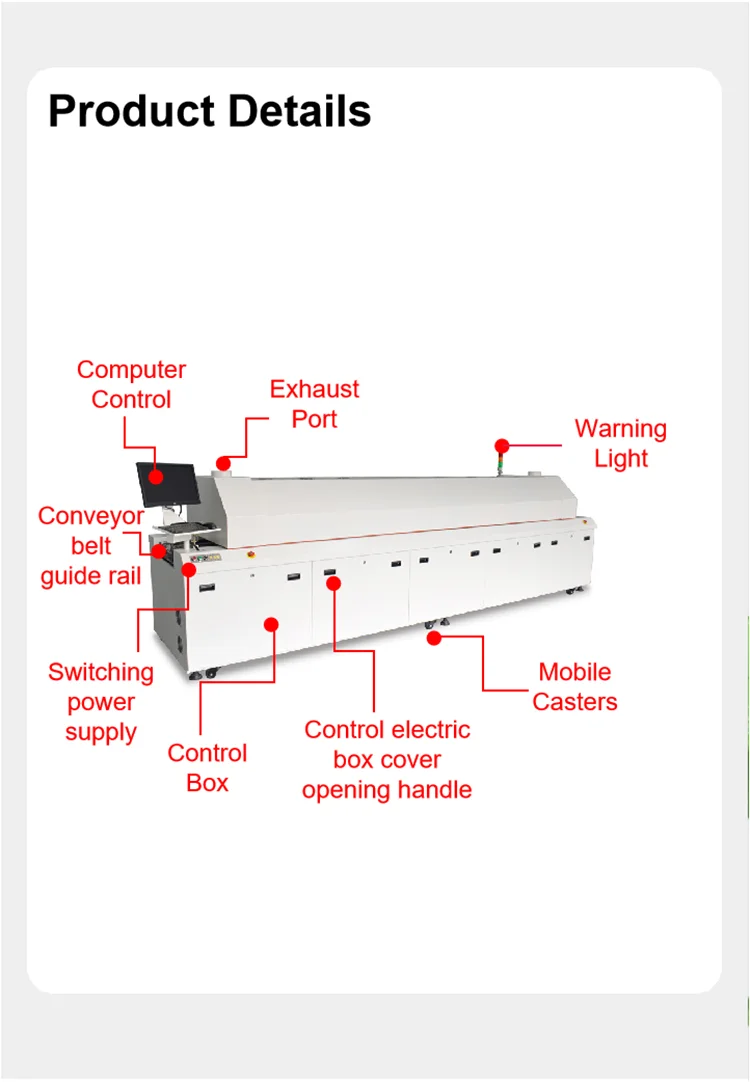 Product Details

Computer Control

Exhaust Port

Warning Light

Conveyor belt guide rail

Switching power supply

Control Box

Control electric box cover opening handle

Mobile Casters