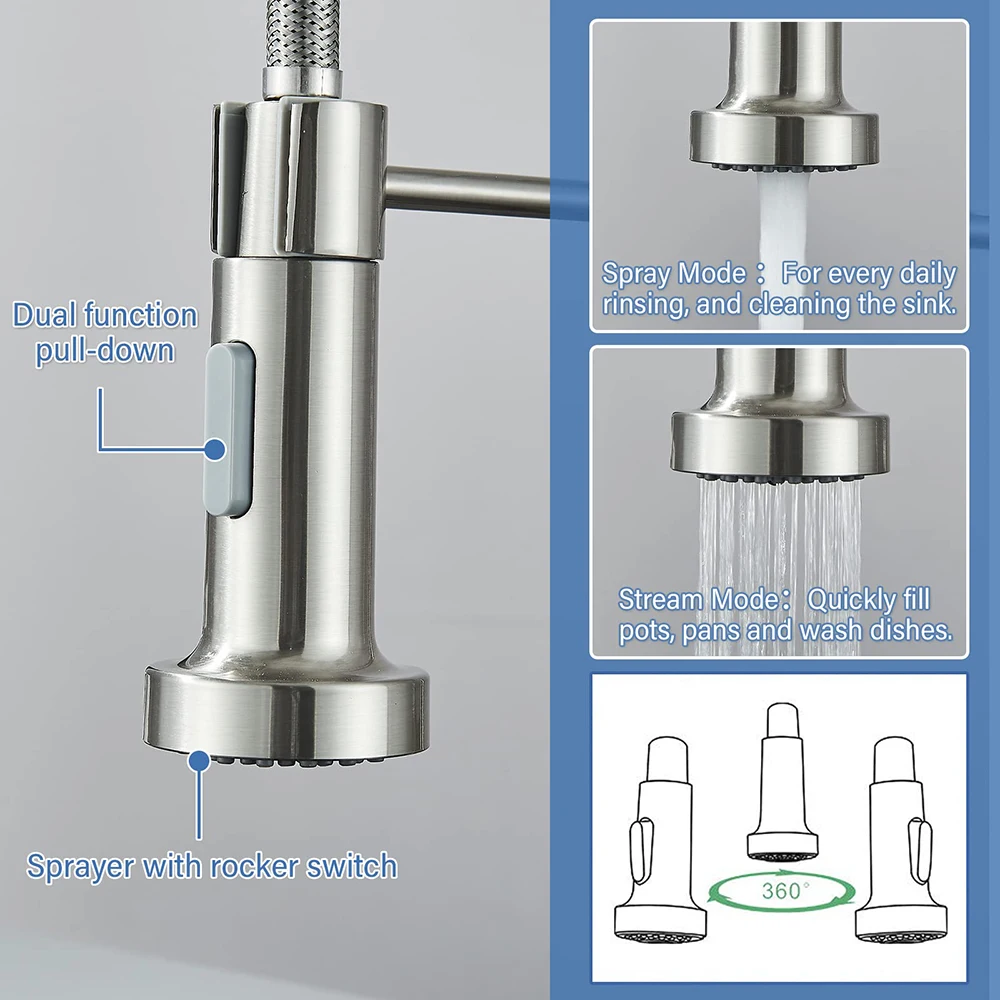 Dual function pull-down

Sprayer with rocker switch

Spray Mode： For every daily rinsing, and cleaning the sink.

Stream Mode： Quickly fill pots, pans and wash dishes.

360°