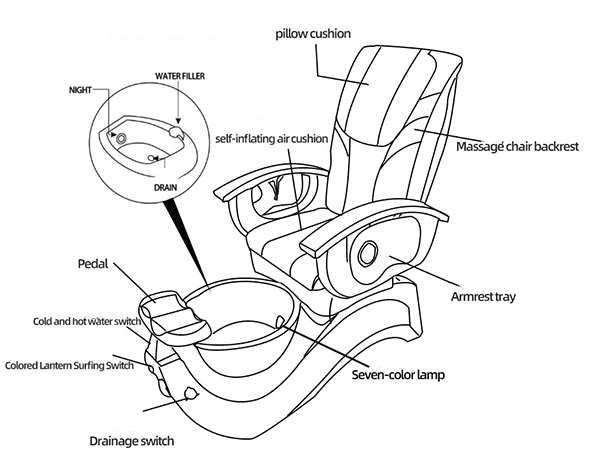 pillow cushion

WATER FILLER

NIGHT

DRAIN

self-inflating air cushion

Massage chair backrest

Pedal

Armrest tray

Cold and hot water switch

Colored Lantern Surfing Switch

Seven-color lamp

Drainage switch