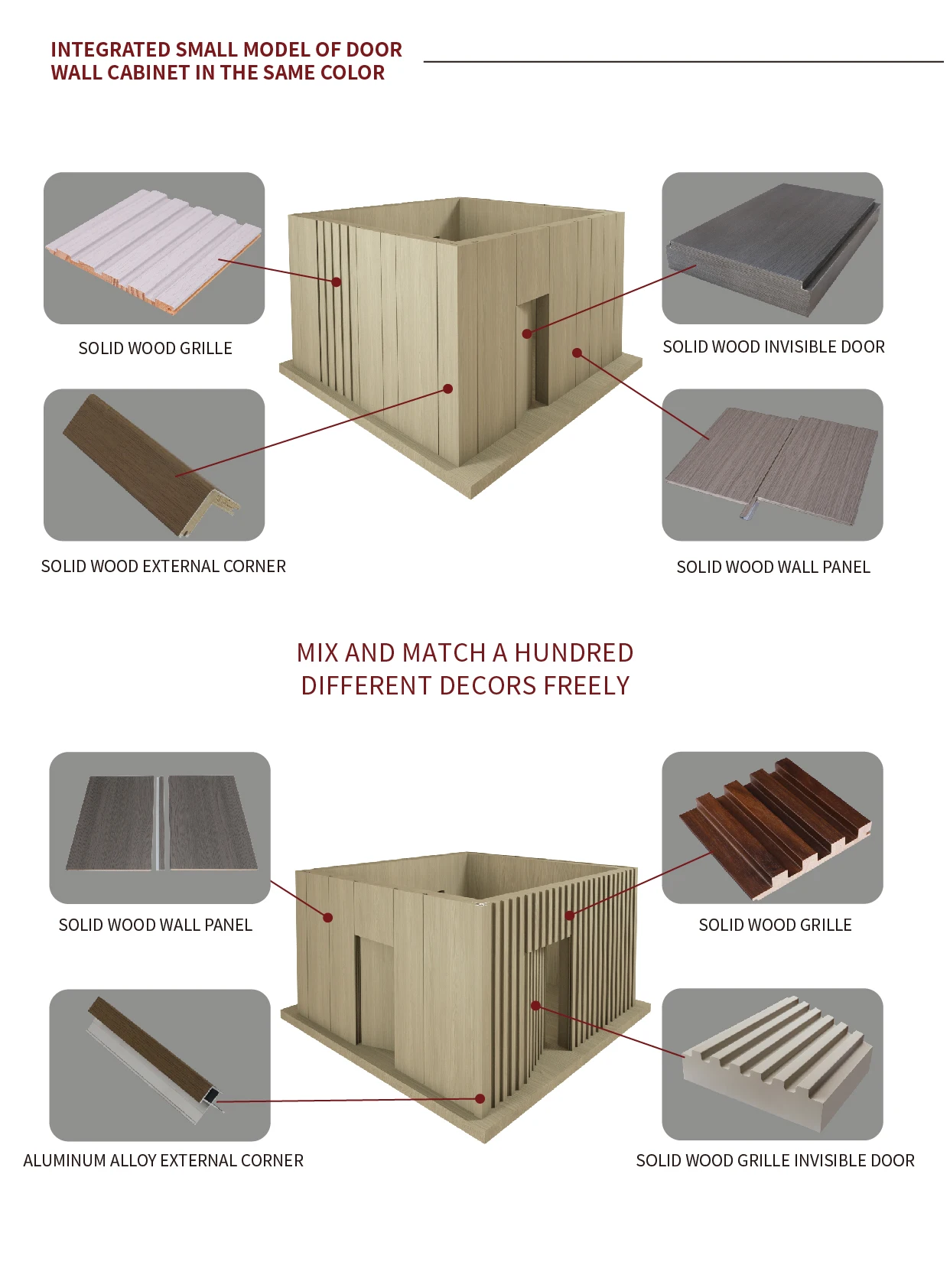 INTEGRATED SMALL MODEL OF DOOR WALL CABINET IN THE SAME COLOR

SOLID WOOD GRILLE

SOLID WOOD INVISIBLE DOOR

SOLID WOOD EXTERNAL CORNER

SOLID WOOD WALL PANEL

MIX AND MATCH A HUNDRED DIFFERENT DECORS FREELY

SOLID WOOD WALL PANEL

SOLID WOOD GRILLE

ALUMINUM ALLOY EXTERNAL CORNER

SOLID WOOD GRILLE INVISIBLE DOOR