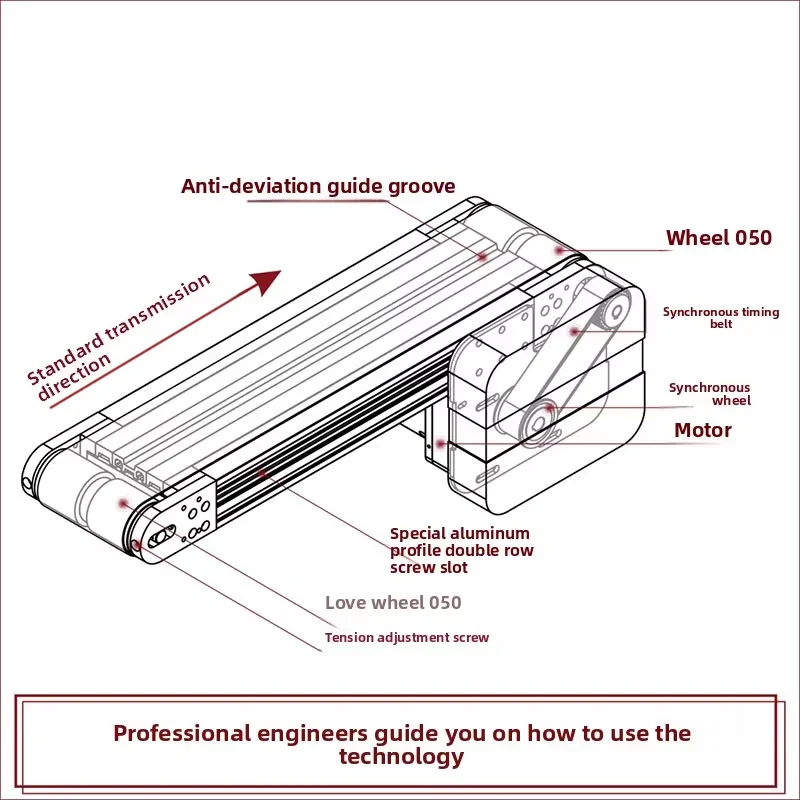 Anti-deviation guide groove

Wheel 050

Standard transmission direction

Synchronous timing belt

Synchronous wheel

Motor

Special aluminum profile double row screw slot

Love wheel 050

Tension adjustment screw

Professional engineers guide you on how to use the technology