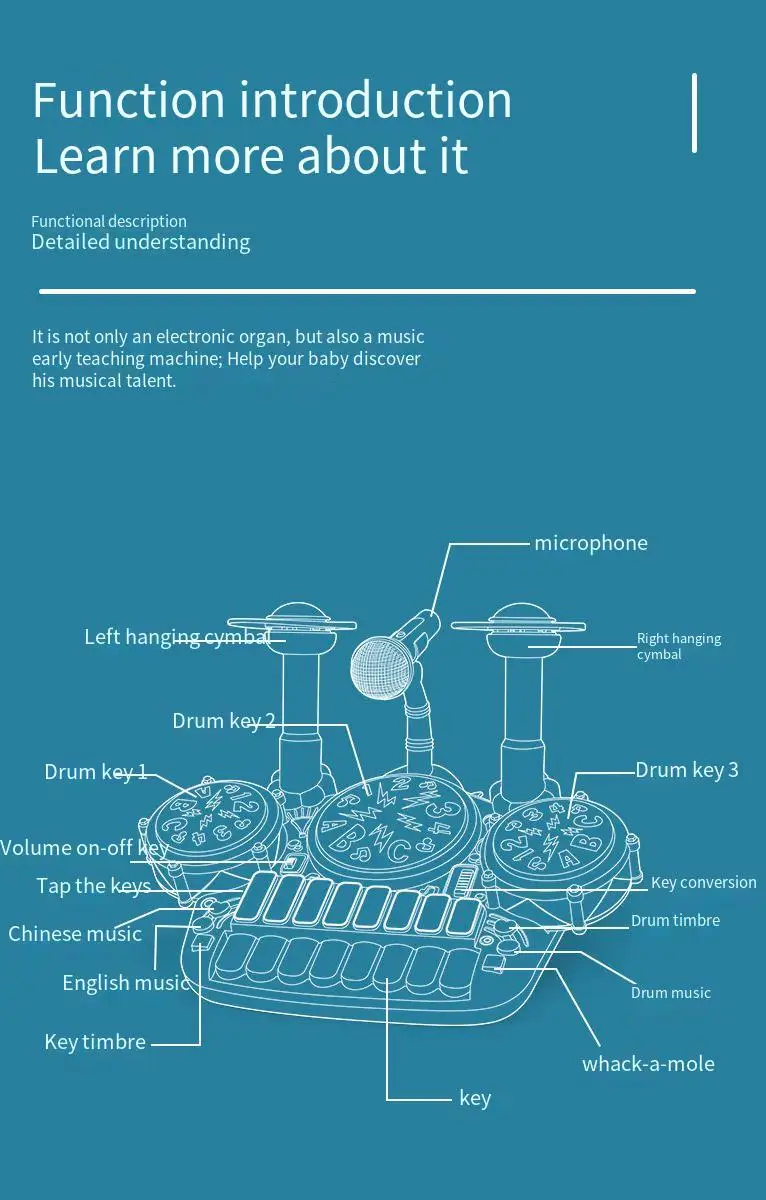 Function introduction
Learn more about it

Functional description
Detailed understanding

It is not only an electronic organ, but also a music early teaching machine; Help your baby discover his musical talent.

microphone

Left hanging cymbal

Right hanging cymbal

Drum key 2

Drum key 1

Drum key 3

Volume on-off key

Tap the keys

Key conversion

Chinese music

Drum timbre

English music

Drum music

Key timbre

whack-a-mole

key