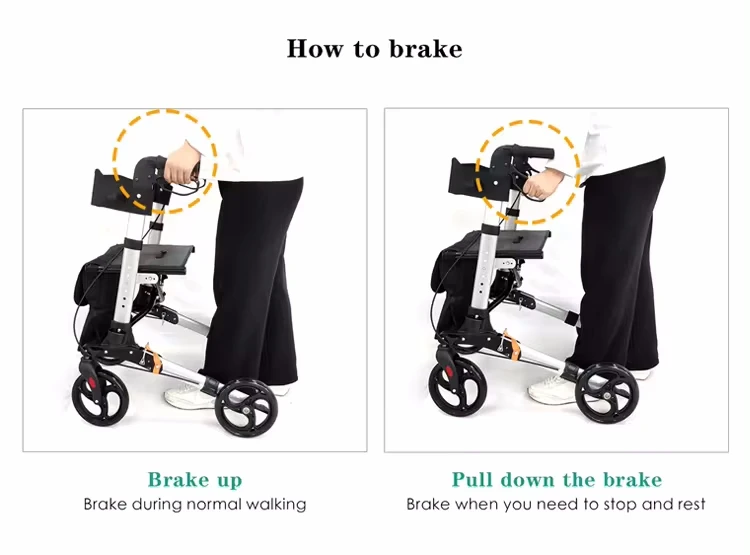 How to brake

Brake up
Brake during normal walking

Pull down the brake
Brake when you need to stop and rest