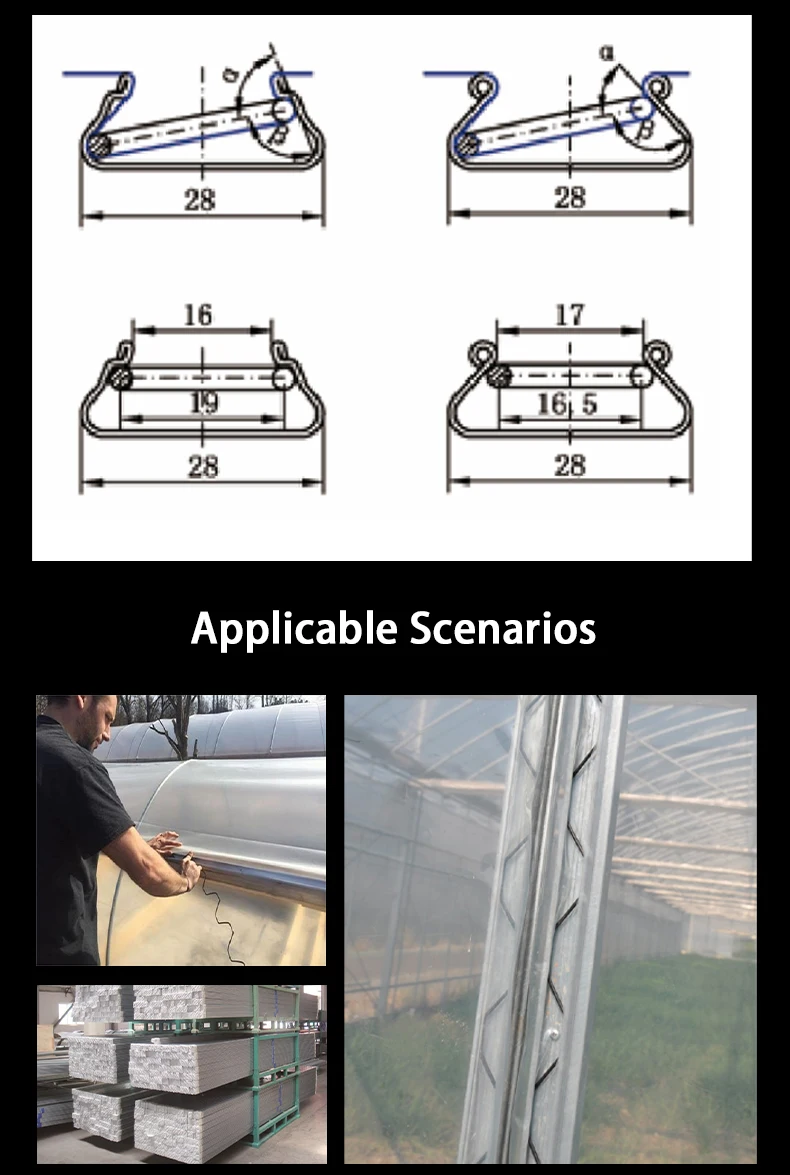 $\alpha$
$\beta$
28

$\alpha$
$\beta$
28

16
19
28

17
16.5
28

Applicable Scenarios