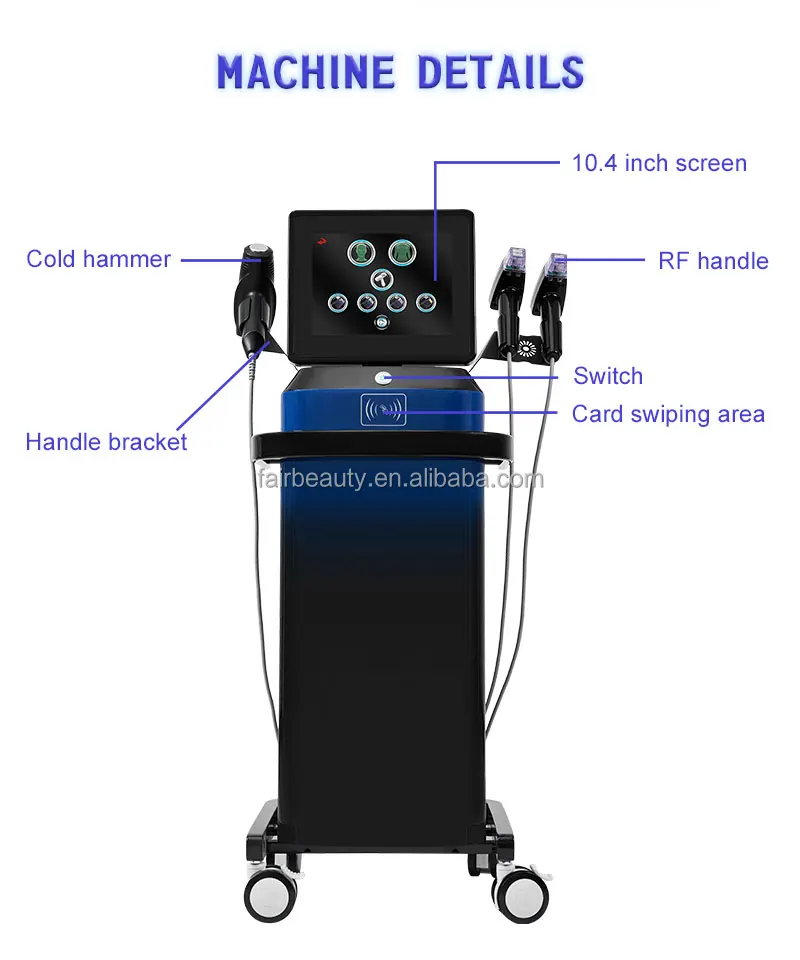 MACHINE DETAILS

10.4 inch screen

Cold hammer

RF handle

Switch

Card swiping area

Handle bracket

fairbeauty.en.alibaba.com