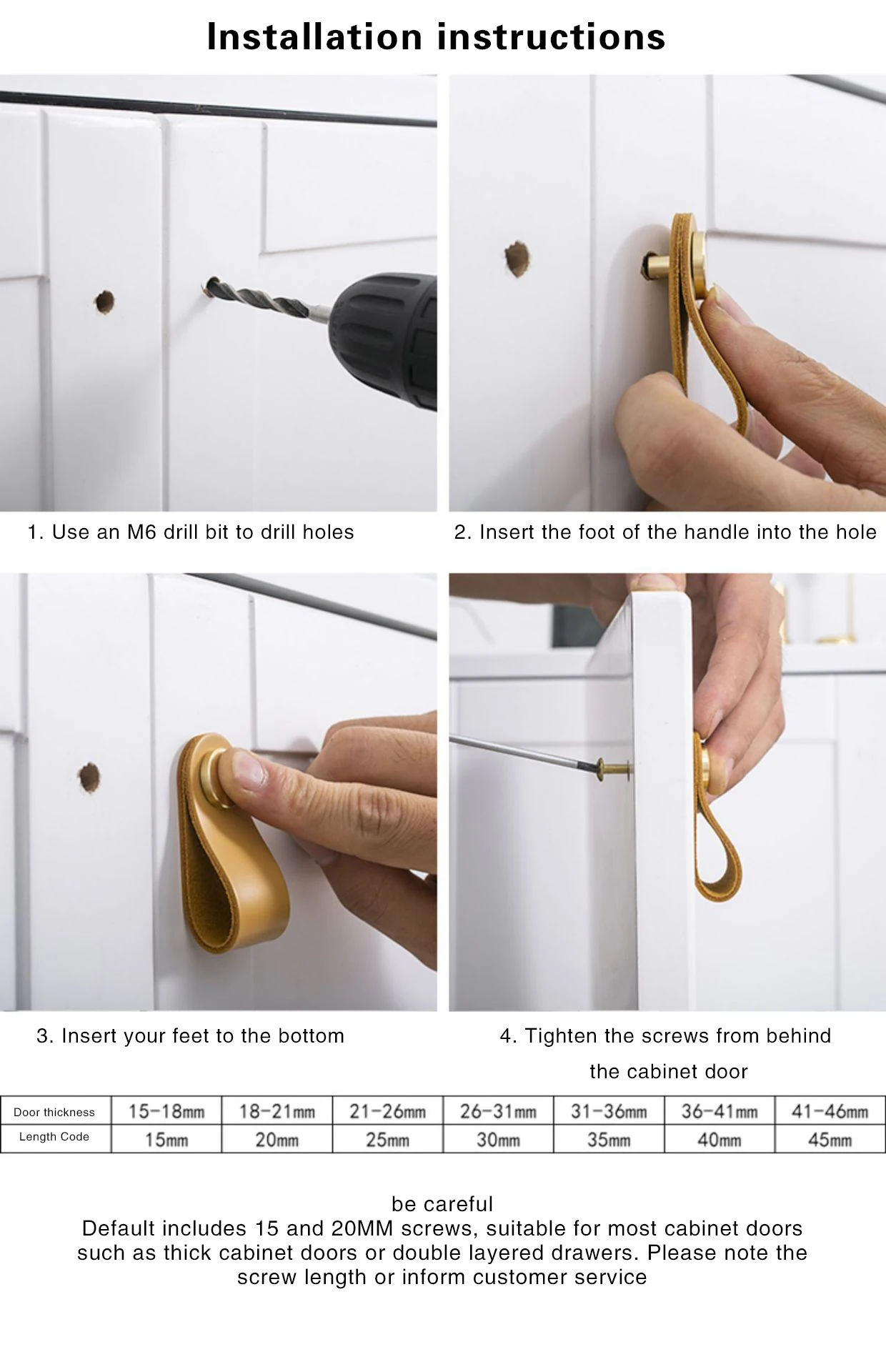 Installation instructions

1. Use an M6 drill bit to drill holes

2. Insert the foot of the handle into the hole

3. Insert your feet to the bottom

4. Tighten the screws from behind the cabinet door

| Door thickness | 15-18mm | 18-21mm | 21-26mm | 26-31mm | 31-36mm | 36-41mm | 41-46mm |
|---|---|---|---|---|---|---|---|
| Length Code | 15mm | 20mm | 25mm | 30mm | 35mm | 40mm | 45mm |

be careful
Default includes 15 and 20MM screws, suitable for most cabinet doors such as thick cabinet doors or double layered drawers. Please note the screw length or inform customer service