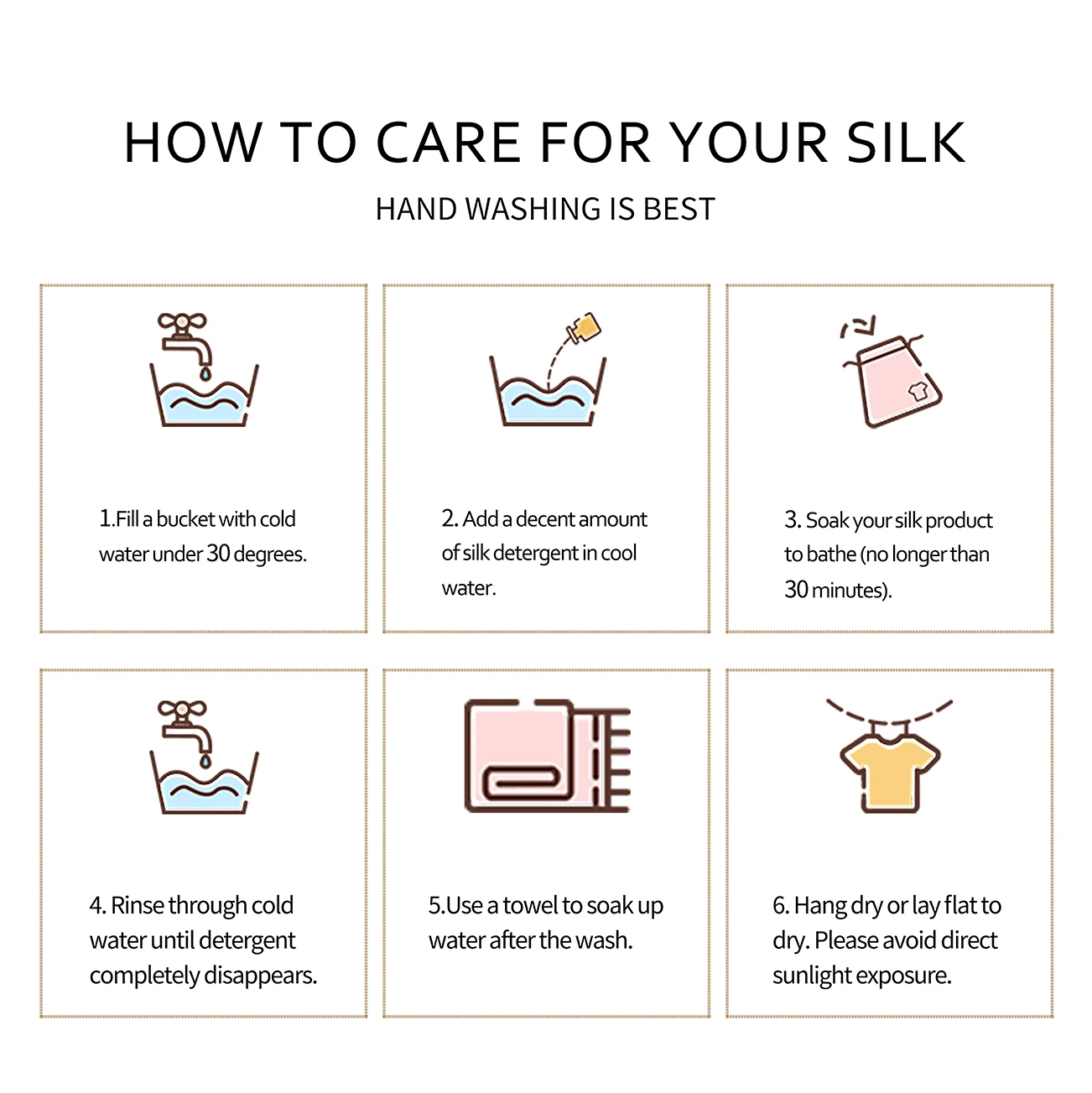 HOW TO CARE FOR YOUR SILK

HAND WASHING IS BEST

1.Fill a bucket with cold water under 30 degrees.

2. Add a decent amount of silk detergent in cool water.

3. Soak your silk product to bathe (no longer than 30 minutes).

4. Rinse through cold water until detergent completely disappears.

5.Use a towel to soak up water after the wash.

6. Hang dry or lay flat to dry. Please avoid direct sunlight exposure.