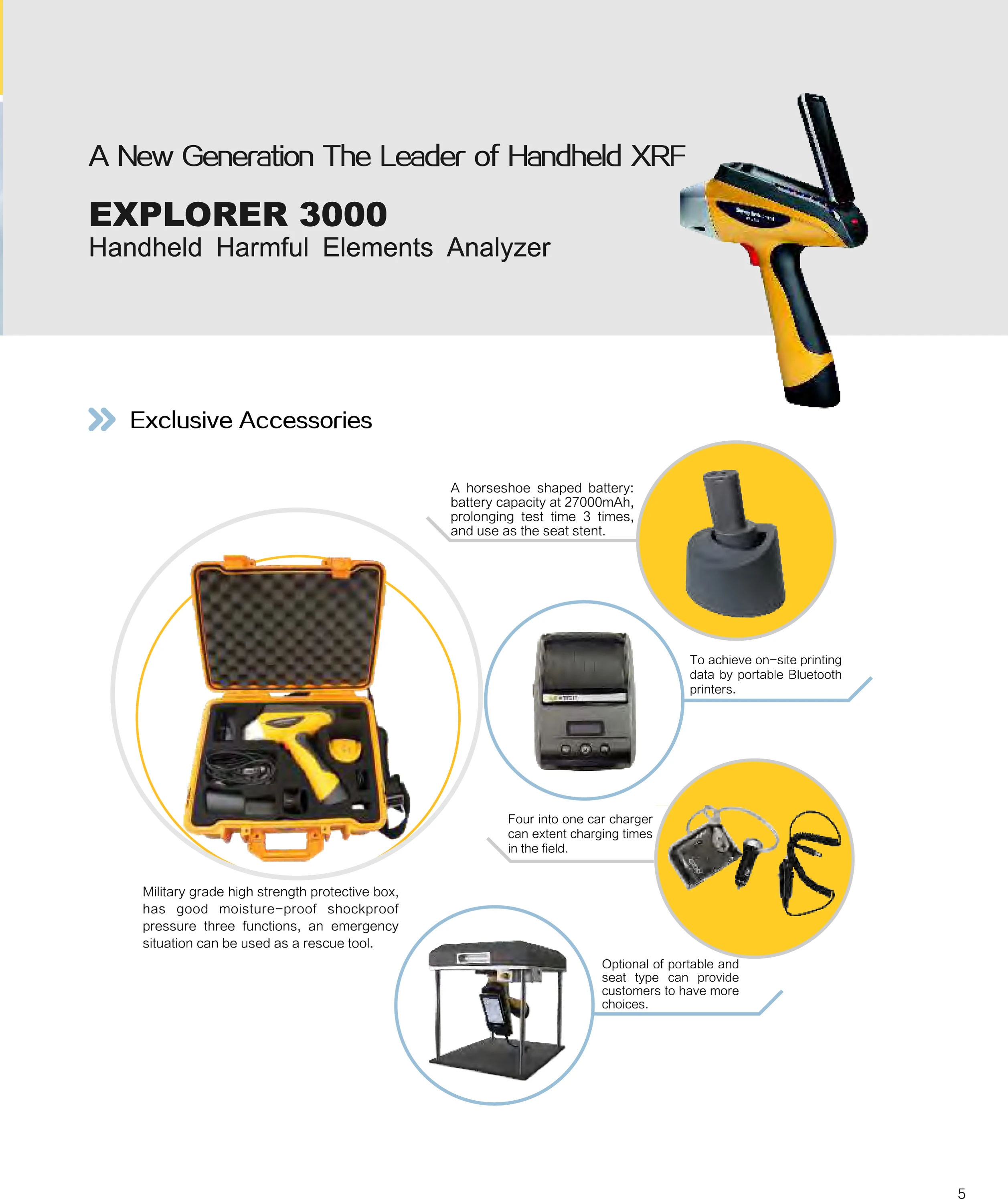 A New Generation The Leader of Handheld XRF

EXPLORER 3000
Handheld Harmful Elements Analyzer

Exclusive Accessories

A horseshoe shaped battery: battery capacity at 27000mAh, prolonging test time 3 times, and use as the seat stent.

To achieve on-site printing data by portable Bluetooth printers.

Four into one car charger can extent charging times in the field.

Military grade high strength protective box, has good moisture-proof shockproof pressure three functions, an emergency situation can be used as a rescue tool.

Optional of portable and seat type can provide customers to have more choices.

5