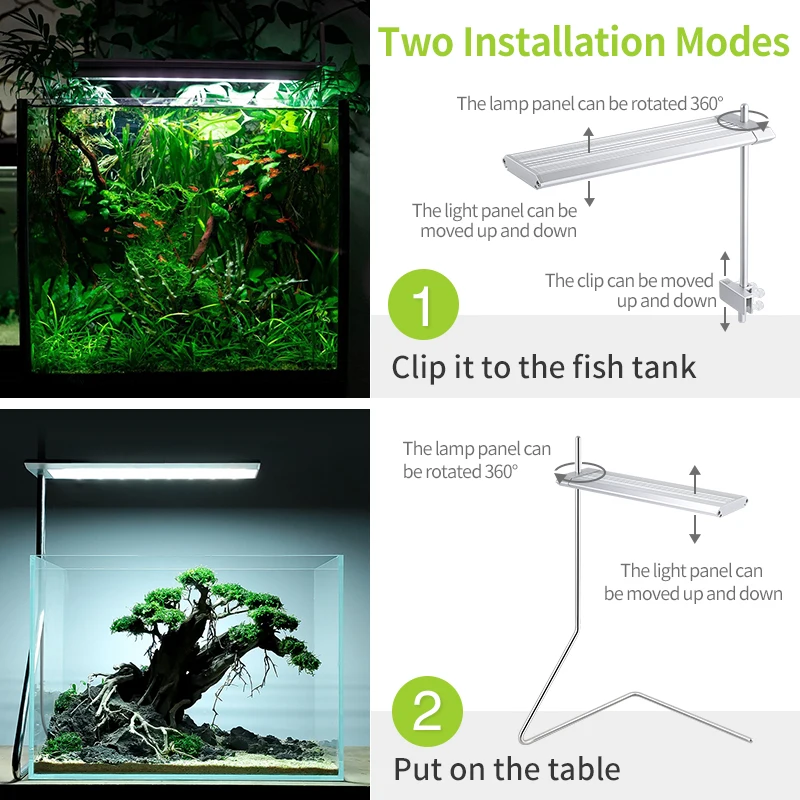 Two Installation Modes

The lamp panel can be rotated 360°

The light panel can be moved up and down

The clip can be moved up and down

1

Clip it to the fish tank

The lamp panel can be rotated 360°

The light panel can be moved up and down

2

Put on the table