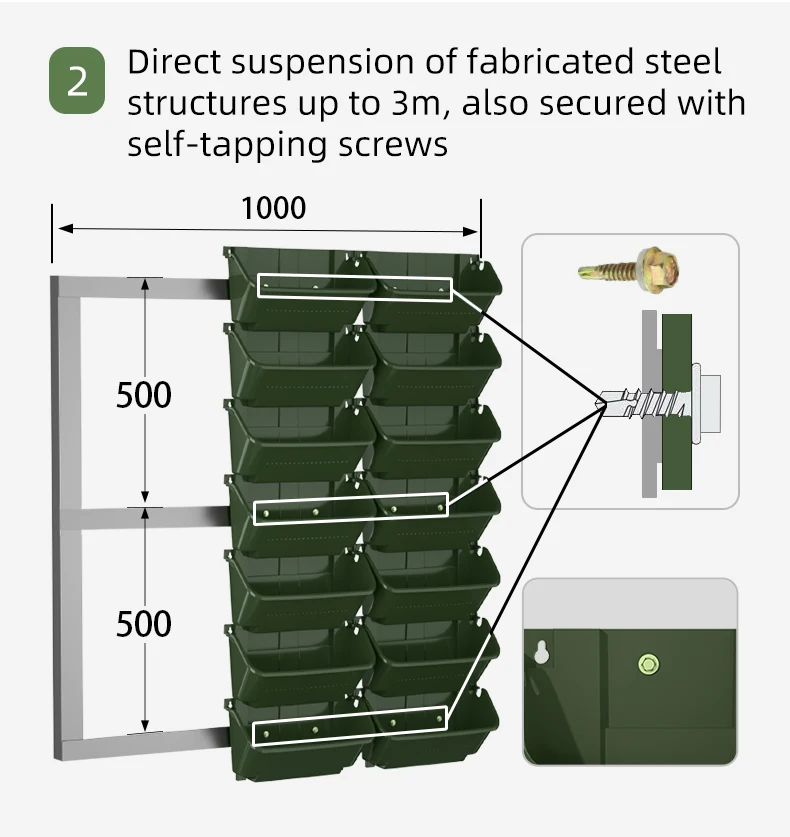 2

Direct suspension of fabricated steel structures up to 3m, also secured with self-tapping screws

1000

500

500