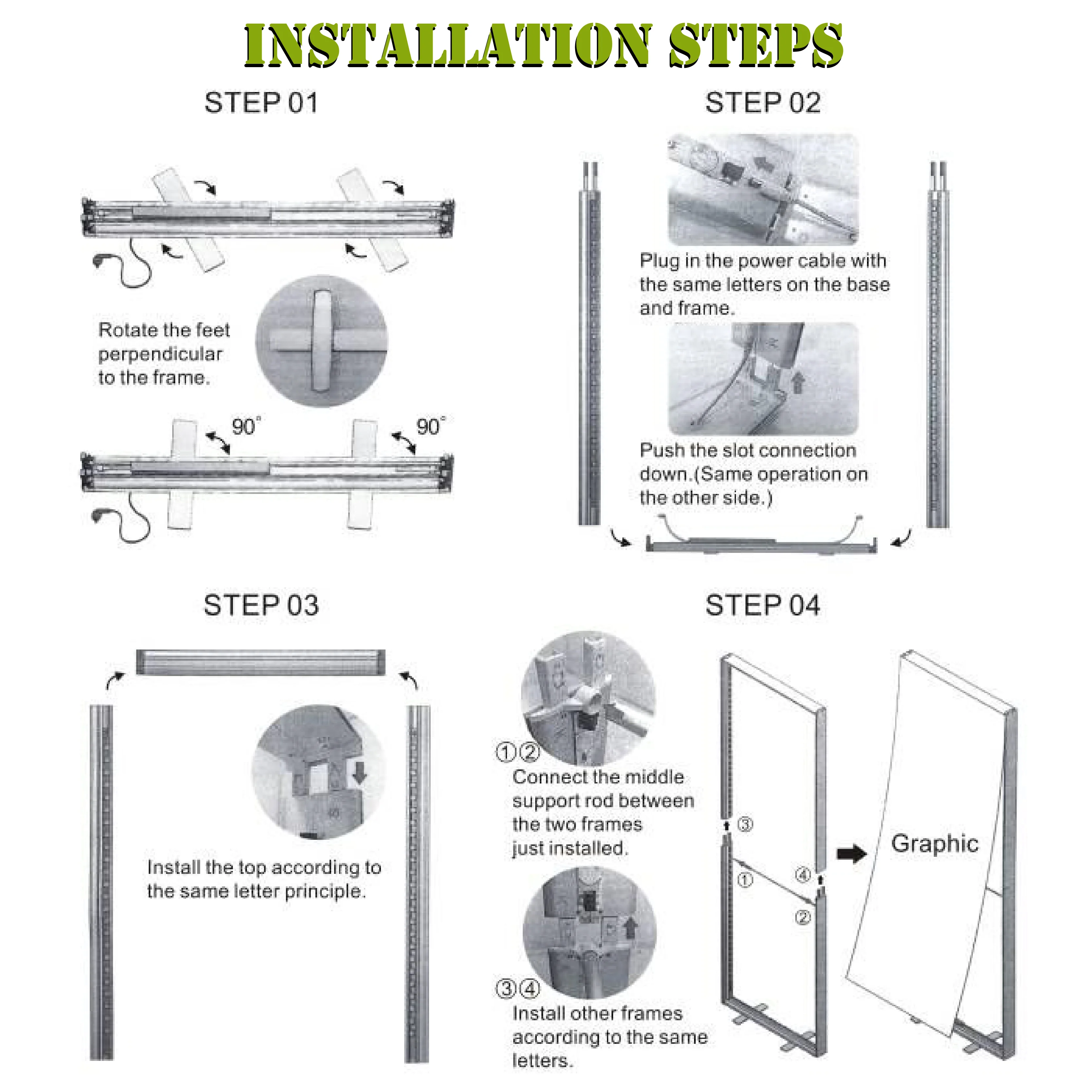 INSTALLATION STEPS

STEP 01

Rotate the feet perpendicular to the frame.

90°

90°

STEP 02

Plug in the power cable with the same letters on the base and frame.

Push the slot connection down.(Same operation on the other side.)

STEP 03

Install the top according to the same letter principle.

STEP 04

①②
Connect the middle support rod between the two frames just installed.

③④
Install other frames according to the same letters.

③

①

④

②

Graphic