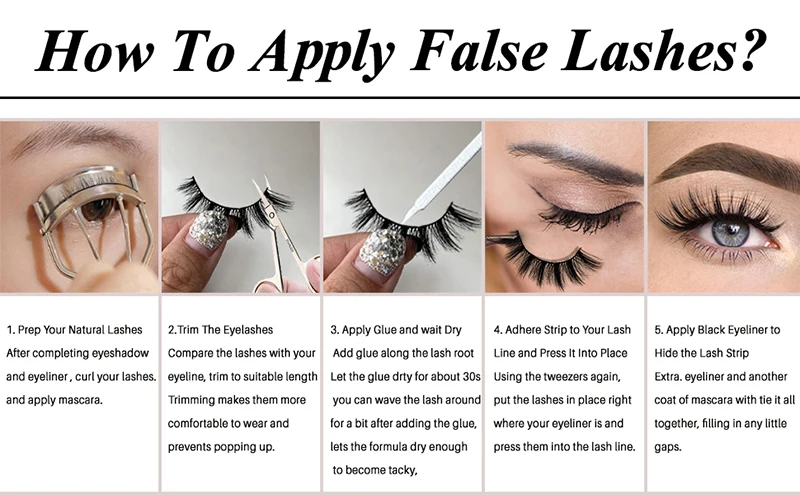 How To Apply False Lashes?

1. Prep Your Natural Lashes
After completing eyeshadow and eyeliner , curl your lashes. and apply mascara.

2.Trim The Eyelashes
Compare the lashes with your eyeline, trim to suitable length Trimming makes them more comfortable to wear and prevents popping up.

3. Apply Glue and wait Dry
Add glue along the lash root Let the glue drty for about 30s you can wave the lash around for a bit after adding the glue, lets the formula dry enough to become tacky,

4. Adhere Strip to Your Lash Line and Press It Into Place
Using the tweezers again, put the lashes in place right where your eyeliner is and press them into the lash line.

5. Apply Black Eyeliner to Hide the Lash Strip
Extra. eyeliner and another coat of mascara with tie it all together, filling in any little gaps.