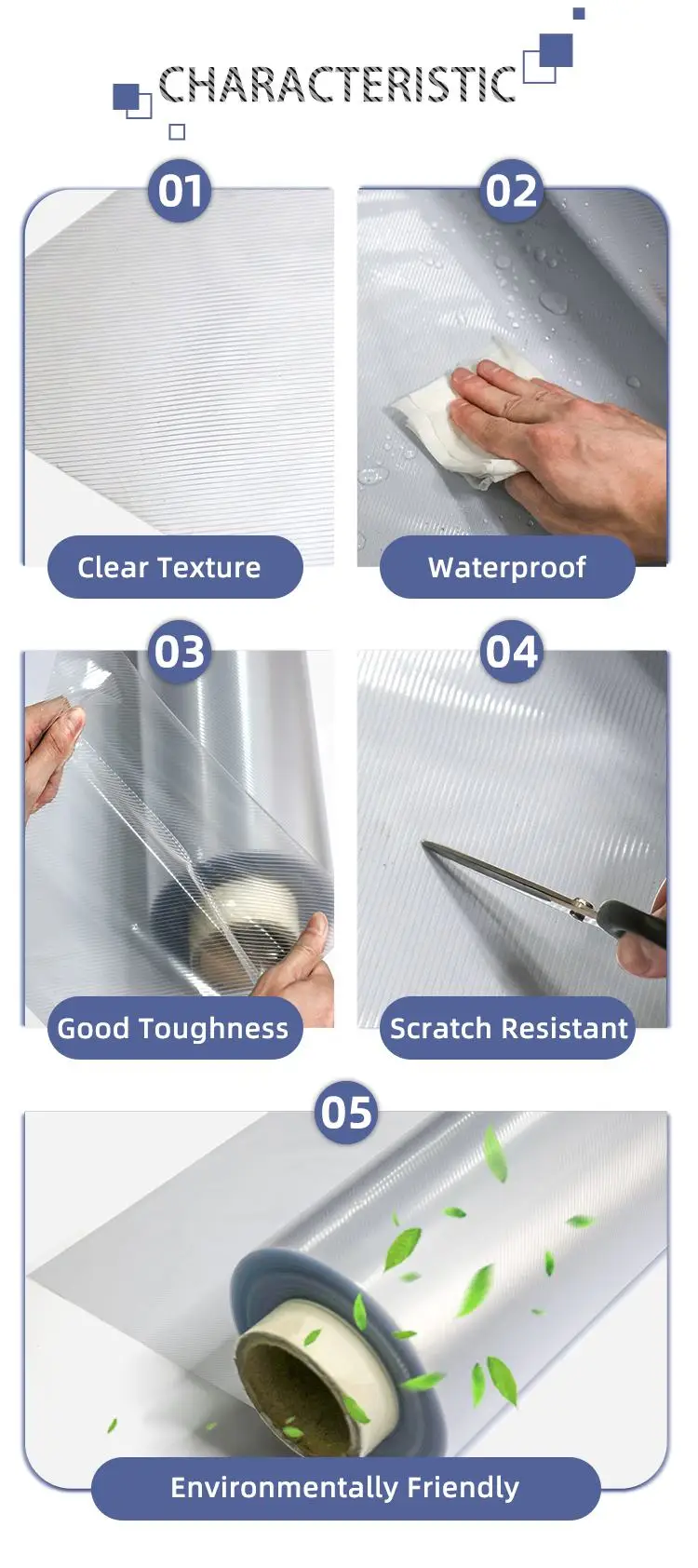 CHARACTERISTIC

01

Clear Texture

02

Waterproof

03

Good Toughness

04

Scratch Resistant

05

Environmentally Friendly