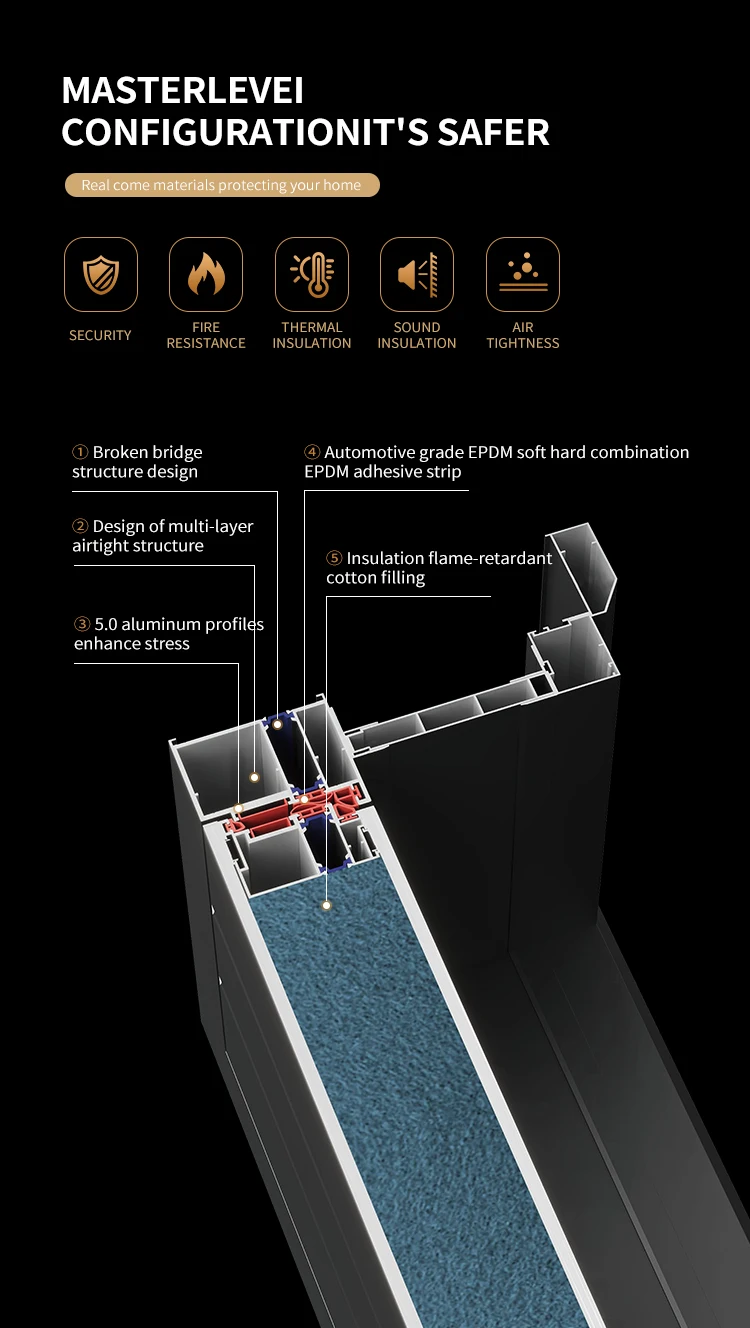 MASTERLEVEI CONFIGURATIONIT'S SAFER

Real come materials protecting your home

SECURITY

FIRE RESISTANCE

THERMAL INSULATION

SOUND INSULATION

AIR TIGHTNESS

① Broken bridge structure design

② Design of multi-layer airtight structure

③ 5.0 aluminum profiles enhance stress

④ Automotive grade EPDM soft hard combination EPDM adhesive strip

⑤ Insulation flame-retardant cotton filling