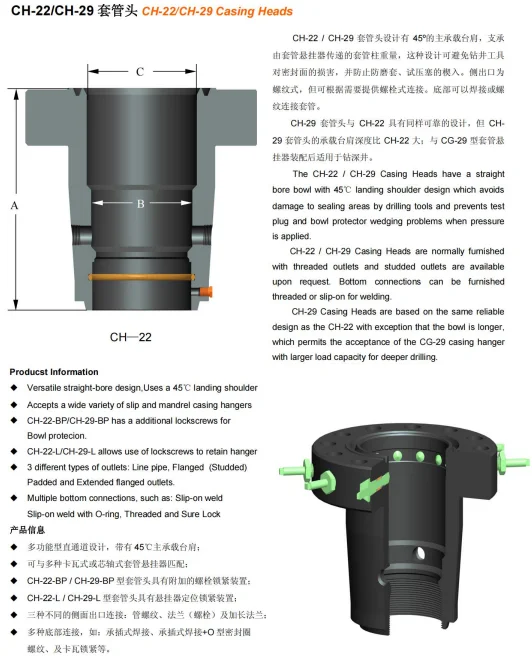 CH-22/CH-29 套管头 CH-22/CH-29 Casing Heads

C

A

B

CH—22

CH-22 / CH-29 套管头设计有 45º的主承载台肩，支承由套管悬挂器传递的套管柱重量，这种设计可避免钻井工具对密封面的损害，并防止防磨套、试压塞的楔入。侧出口为螺纹式，但可根据需要提供螺栓式连接。底部可以焊接或螺纹连接套管。

CH-29 套管头与 CH-22 具有同样可靠的设计，但 CH-29 套管头的承载台肩深度比 CH-22 大；与 CG-29 型套管悬挂器装配后适用于钻深井。

The CH-22 / CH-29 Casing Heads have a straight bore bowl with 45℃ landing shoulder design which avoids damage to sealing areas by drilling tools and prevents test plug and bowl protector wedging problems when pressure is applied.

CH-22 / CH-29 Casing Heads are normally furnished with threaded outlets and studded outlets are available upon request. Bottom connections can be furnished threaded or slip-on for welding.

CH-29 Casing Heads are based on the same reliable design as the CH-22 with exception that the bowl is longer, which permits the acceptance of the CG-29 casing hanger with larger load capacity for deeper drilling.

Producst Information
◆ Versatile straight-bore design,Uses a 45℃ landing shoulder
◆ Accepts a wide variety of slip and mandrel casing hangers
◆ CH-22-BP/CH-29-BP has a additional lockscrews for Bowl protecion.
◆ CH-22-L/CH-29-L allows use of lockscrews to retain hanger
◆ 3 different types of outlets: Line pipe, Flanged (Studded) Padded and Extended flanged outlets.
◆ Multiple bottom connections, such as: Slip-on weld Slip-on weld with O-ring, Threaded and Sure Lock

产品信息
◆ 多功能型直通道设计，带有 45℃主承载台肩；
◆ 可与多种卡瓦式或芯轴式套管悬挂器匹配；
◆ CH-22-BP / CH-29-BP 型套管头具有附加的螺栓锁紧装置；
◆ CH-22-L / CH-29-L 型套管头具有悬挂器定位锁紧装置；
◆ 三种不同的侧面出口连接：管螺纹、法兰（螺栓）及加长法兰；
◆ 多种底部连接，如：承插式焊接、承插式焊接+O 型密封圈螺纹、及卡瓦锁紧等。