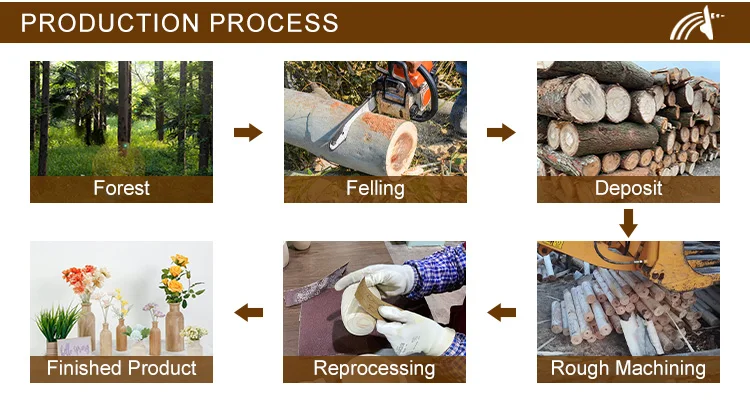 PRODUCTION PROCESS

Forest

Felling

Deposit

Rough Machining

Reprocessing

Finished Product