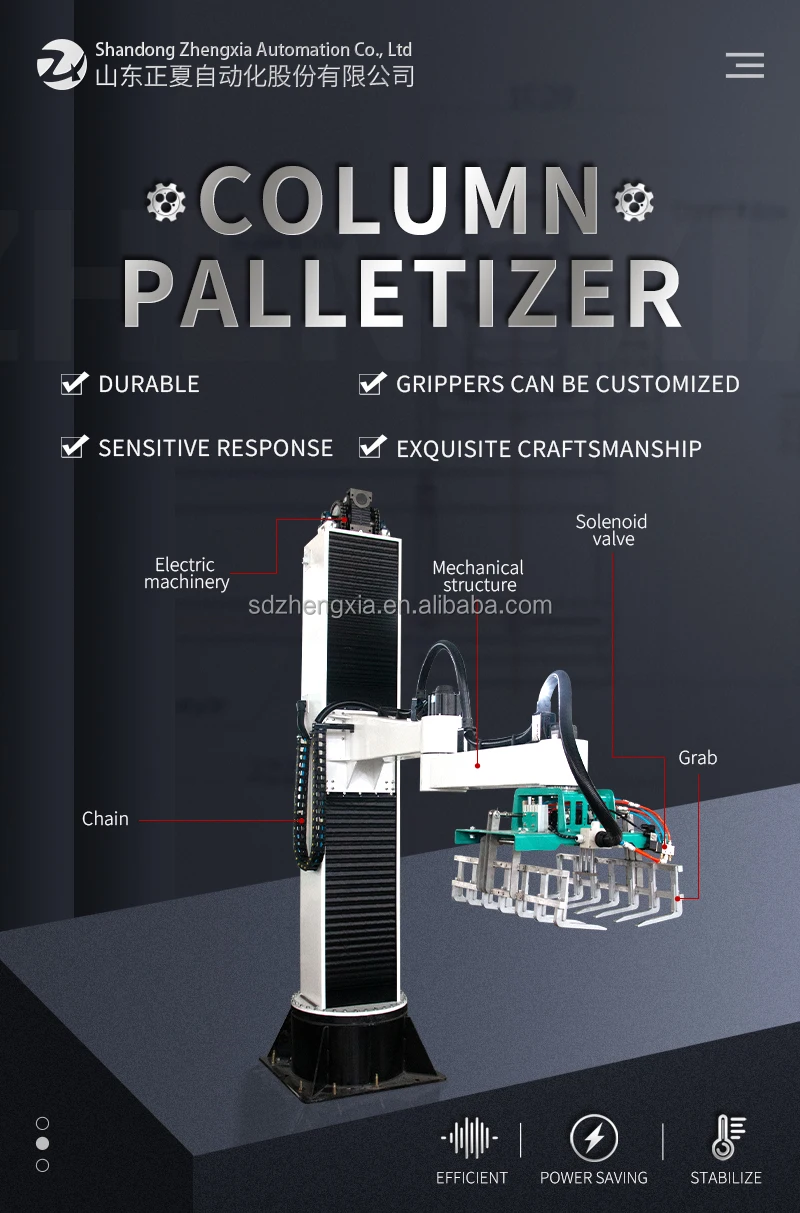 Shandong Zhengxia Automation Co., Ltd
山东正夏自动化股份有限公司

COLUMN PALLETIZER

DURABLE
GRIPPERS CAN BE CUSTOMIZED
SENSITIVE RESPONSE
EXQUISITE CRAFTSMANSHIP

Electric machinery
Mechanical structure
Solenoid valve
sdzhengxia.en.alibaba.com
Grab
Chain

EFFICIENT
POWER SAVING
STABILIZE