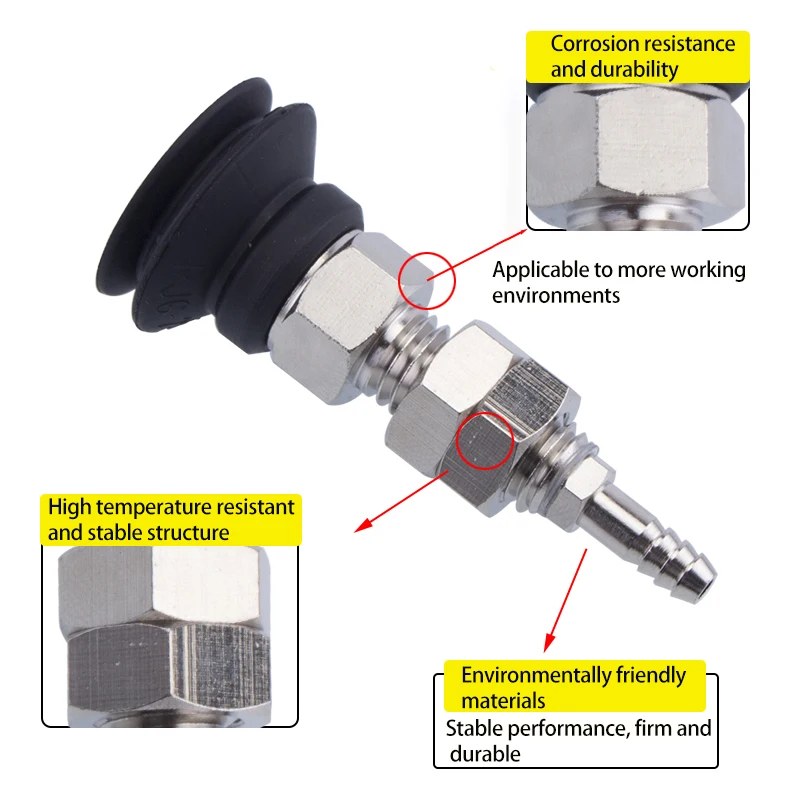 Corrosion resistance and durability

Applicable to more working environments

High temperature resistant and stable structure

Environmentally friendly materials

Stable performance, firm and durable