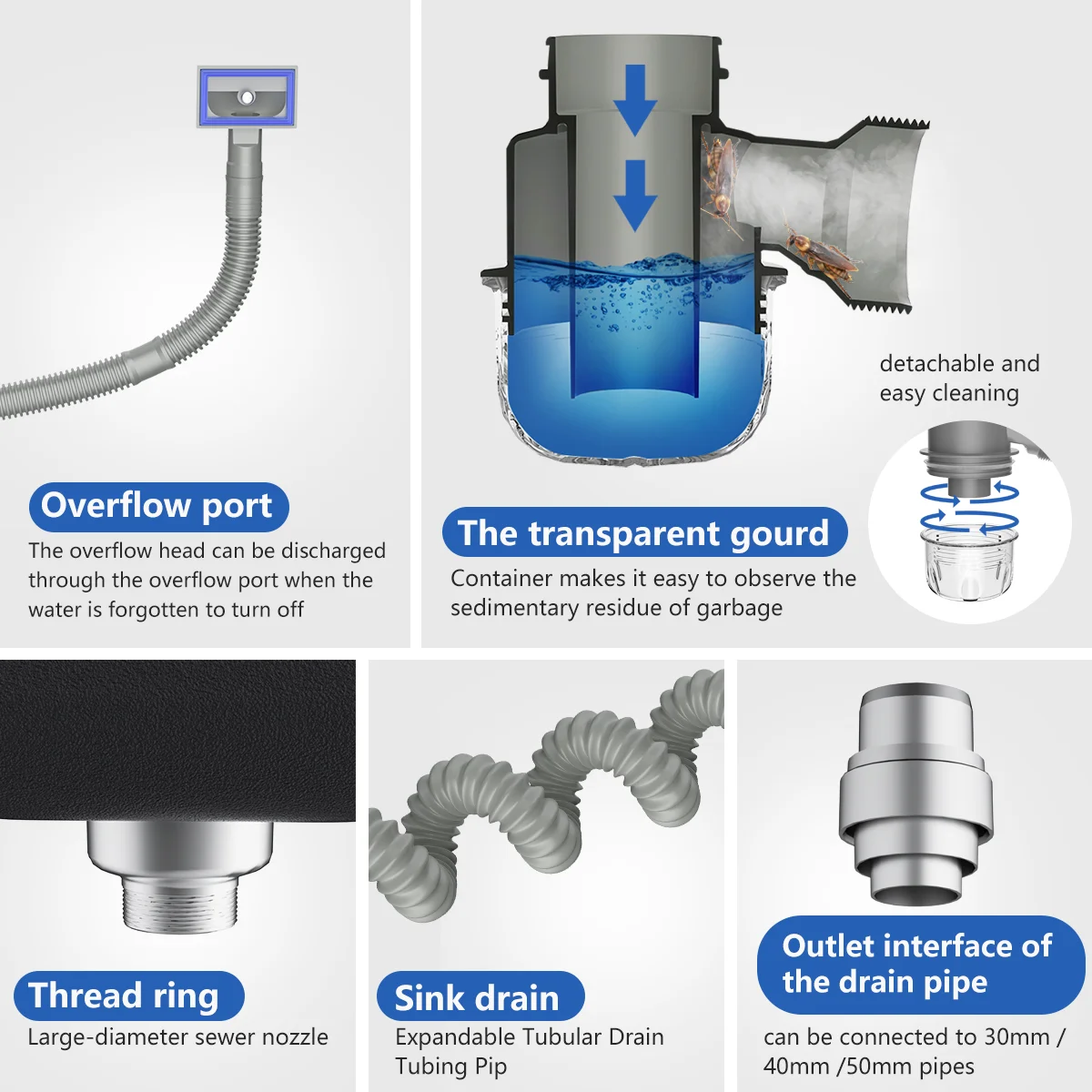 Overflow port
The overflow head can be discharged through the overflow port when the water is forgotten to turn off

detachable and easy cleaning

The transparent gourd
Container makes it easy to observe the sedimentary residue of garbage

Thread ring
Large-diameter sewer nozzle

Sink drain
Expandable Tubular Drain Tubing Pip

Outlet interface of the drain pipe
can be connected to 30mm / 40mm /50mm pipes