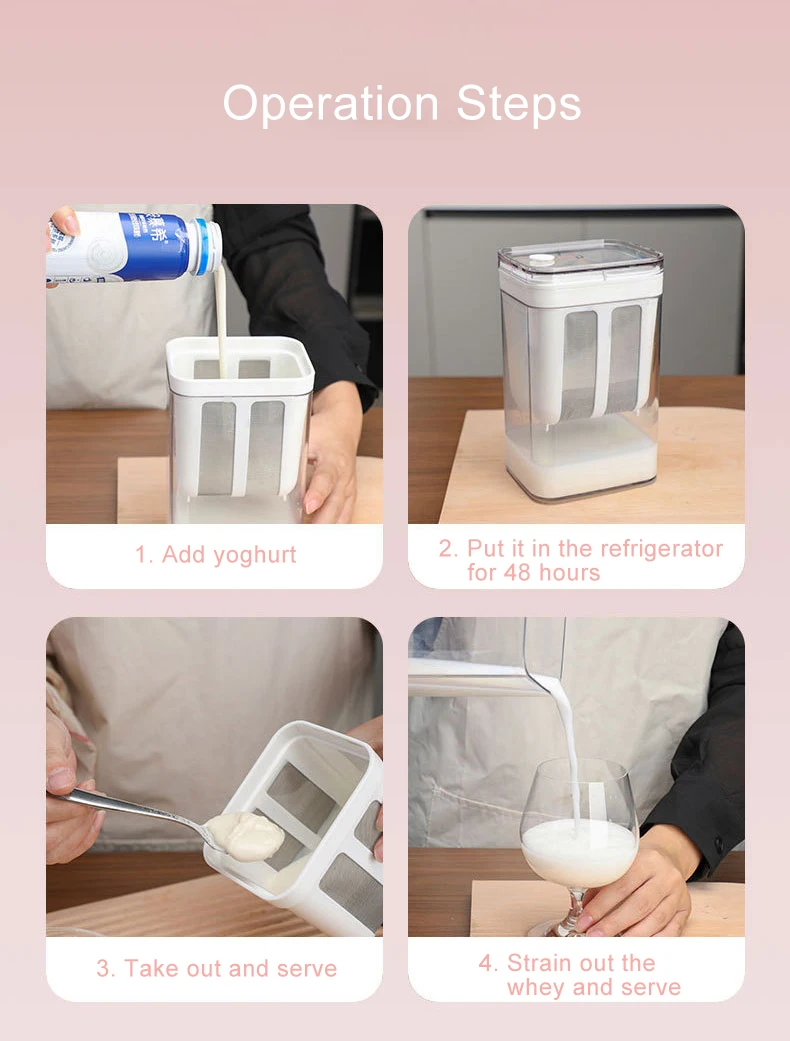 Operation Steps

1. Add yoghurt

2. Put it in the refrigerator for 48 hours

3. Take out and serve

4. Strain out the whey and serve