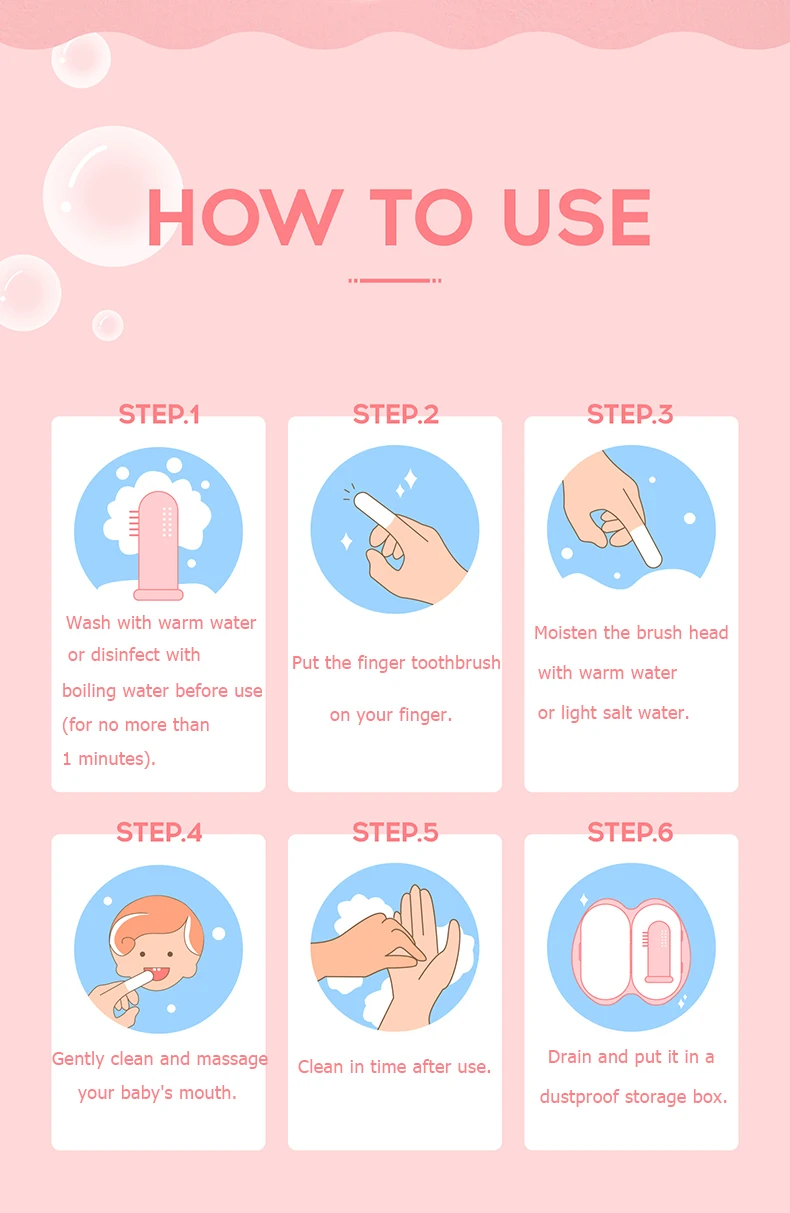 HOW TO USE

STEP.1

Wash with warm water or disinfect with boiling water before use (for no more than 1 minutes).

STEP.2

Put the finger toothbrush on your finger.

STEP.3

Moisten the brush head with warm water or light salt water.

STEP.4

Gently clean and massage your baby's mouth.

STEP.5

Clean in time after use.

STEP.6

Drain and put it in a dustproof storage box.