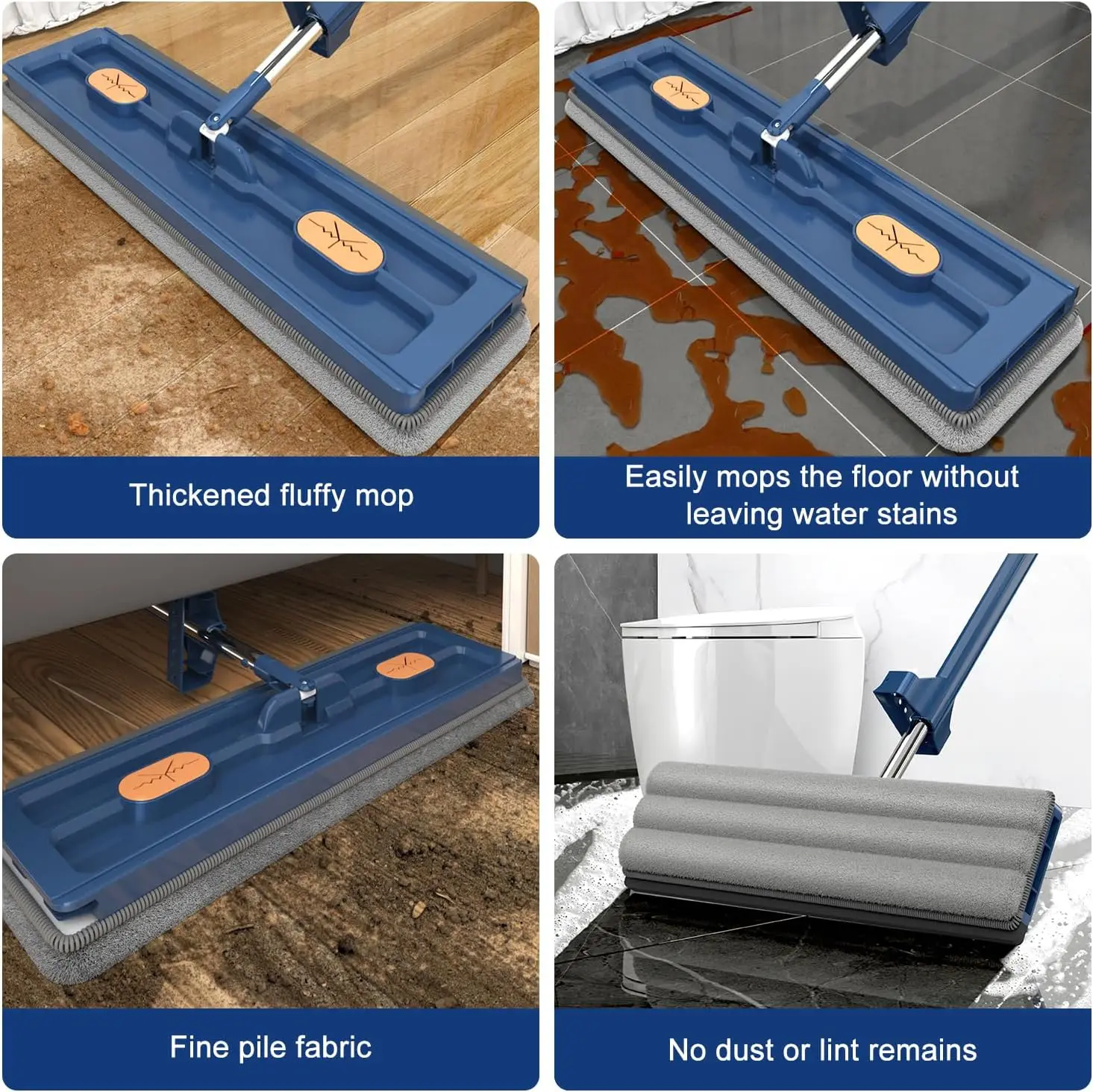 Thickened fluffy mop

Easily mops the floor without leaving water stains

Fine pile fabric

No dust or lint remains