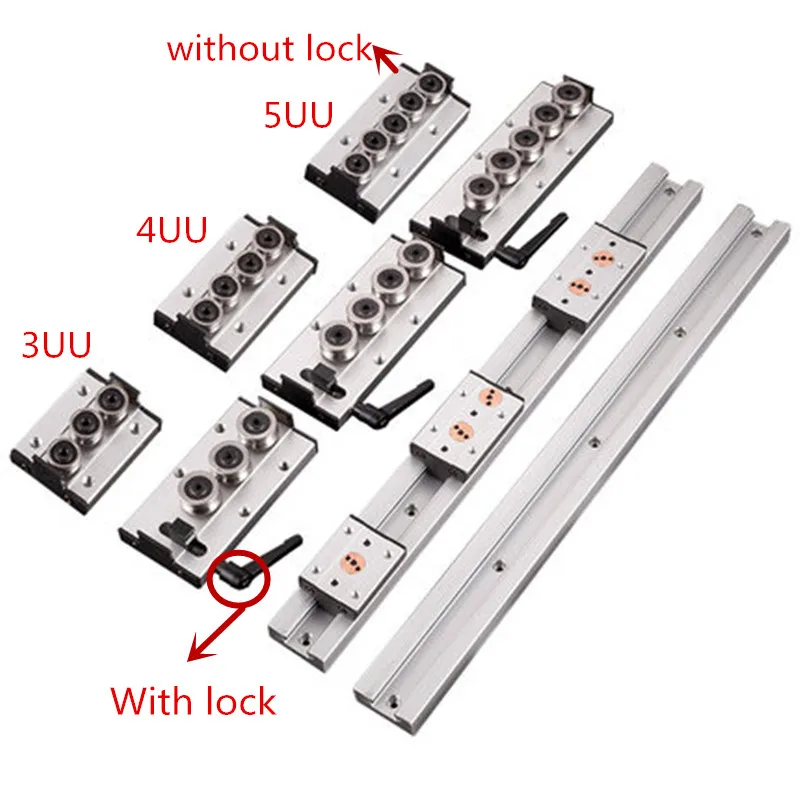 without lock
5UU
4UU
3UU
With lock