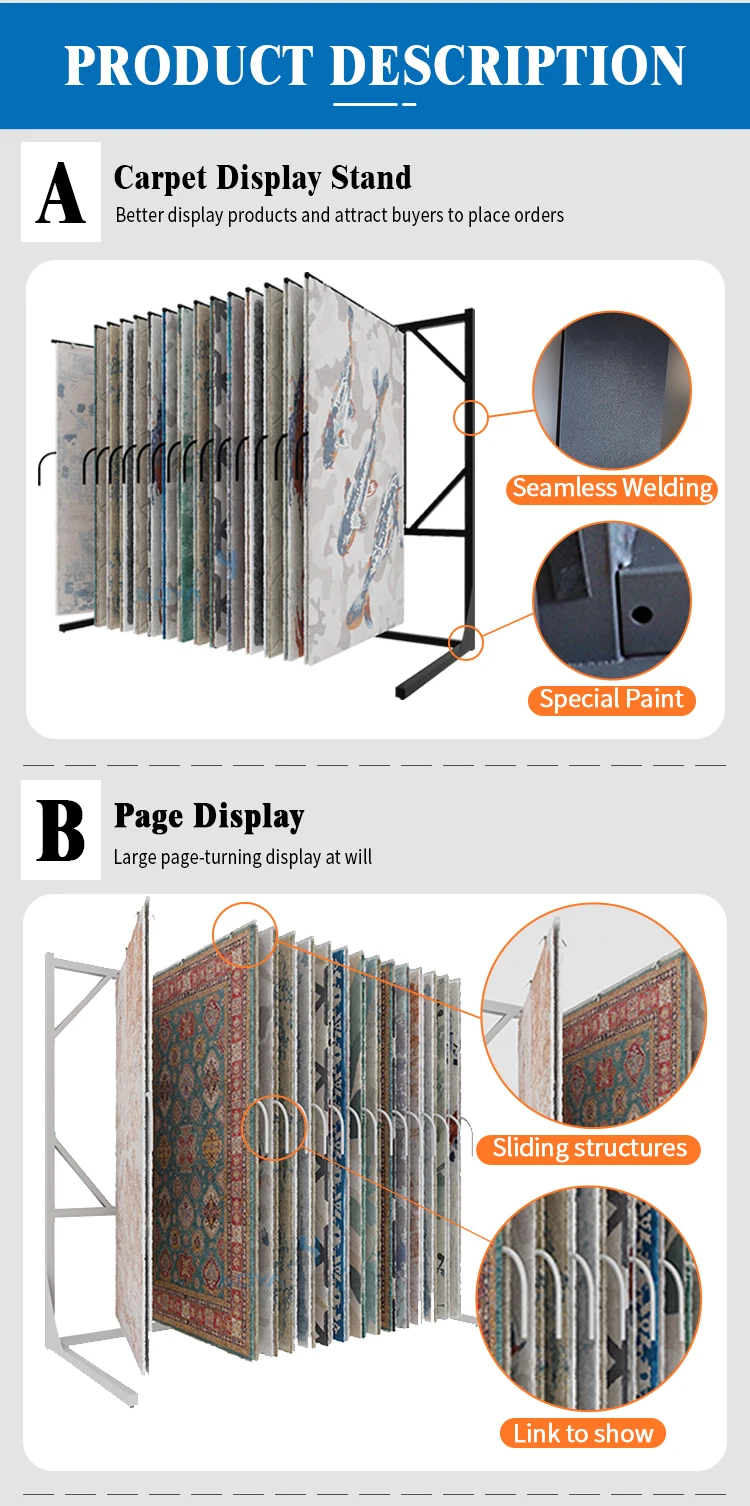 PRODUCT DESCRIPTION

A

Carpet Display Stand

Better display products and attract buyers to place orders

Seamless Welding

Special Paint

B

Page Display

Large page-turning display at will

Sliding structures

Link to show