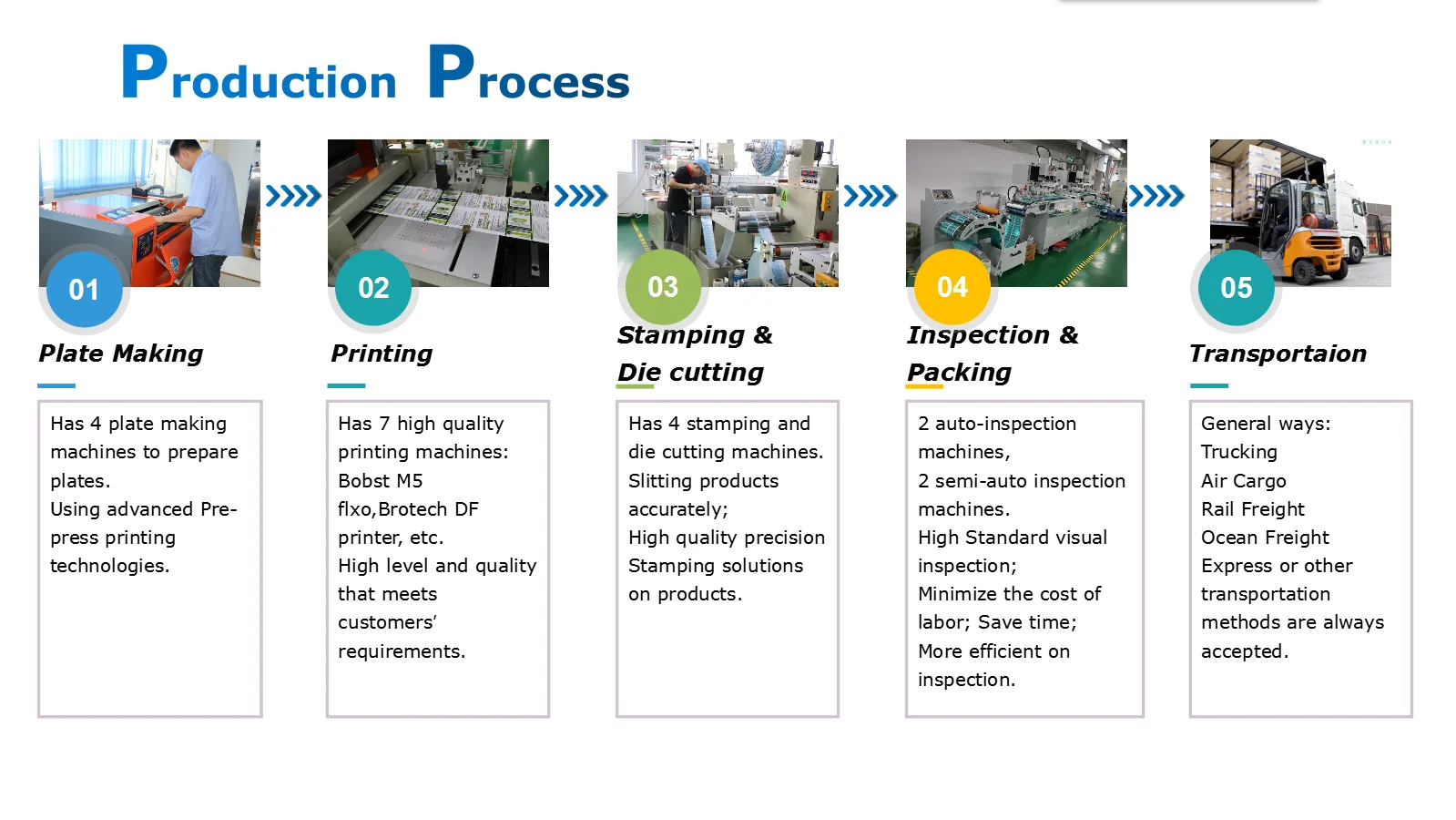 Production Process

01

Plate Making

Has 4 plate making machines to prepare plates.
Using advanced Pre-press printing technologies.

02

Printing

Has 7 high quality printing machines:
Bobst M5
flxo,Brotech DF printer, etc.
High level and quality that meets customers' requirements.

03

Stamping & Die cutting

Has 4 stamping and die cutting machines.
Slitting products accurately;
High quality precision Stamping solutions on products.

04

Inspection & Packing

2 auto-inspection machines,
2 semi-auto inspection machines.
High Standard visual inspection;
Minimize the cost of labor; Save time;
More efficient on inspection.

05

Transportaion

General ways:
Trucking
Air Cargo
Rail Freight
Ocean Freight
Express or other transportation methods are always accepted.