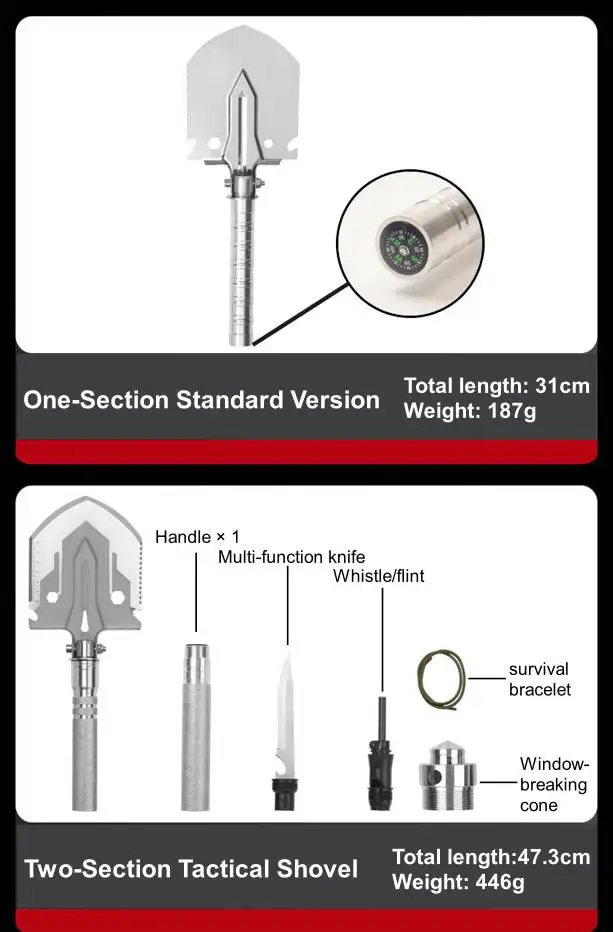 One-Section Standard Version

Total length: 31cm
Weight: 187g

Handle × 1

Multi-function knife

Whistle/flint

survival bracelet

Window-breaking cone

Two-Section Tactical Shovel

Total length:47.3cm
Weight: 446g