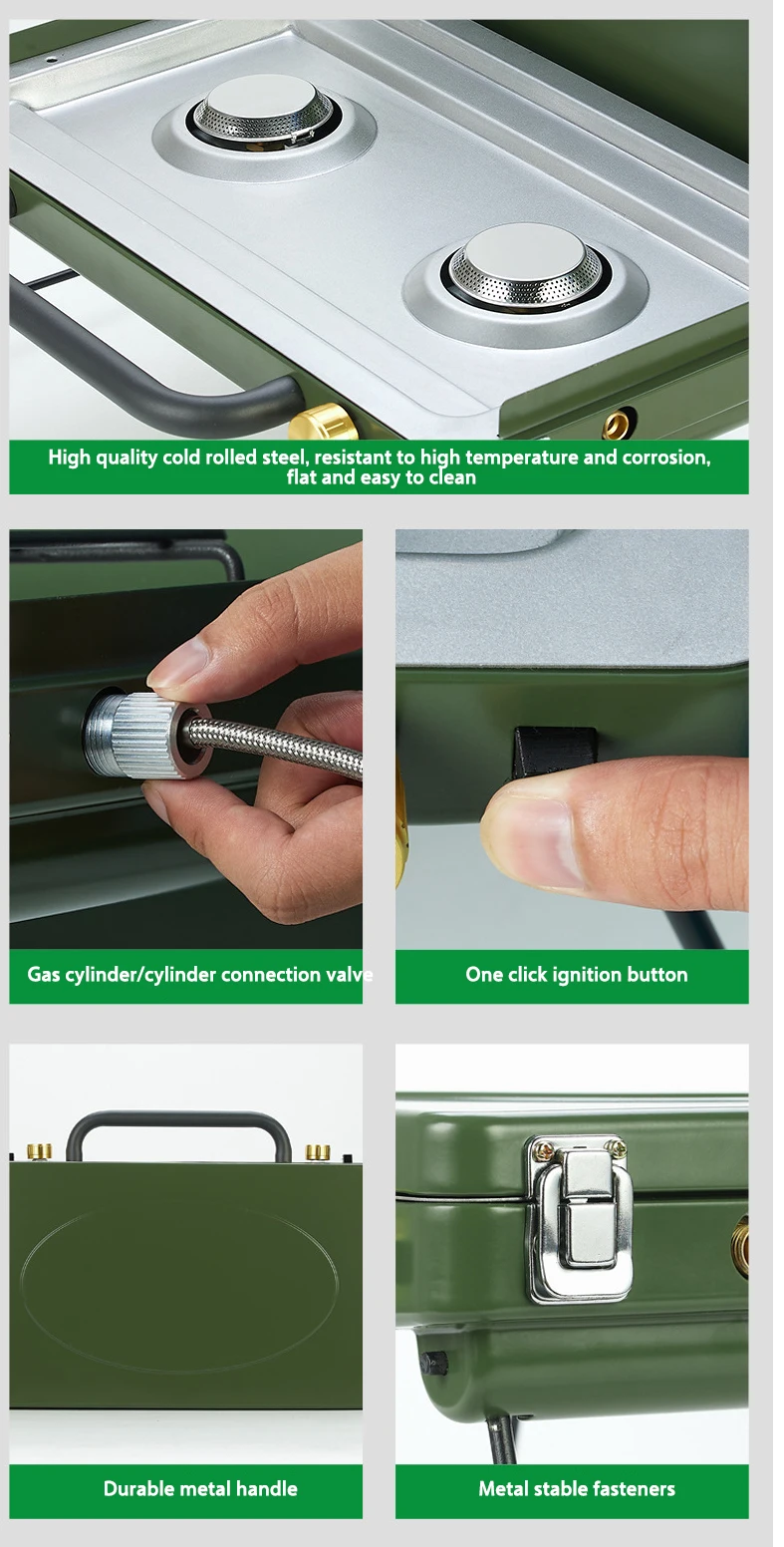 High quality cold rolled steel, resistant to high temperature and corrosion, flat and easy to clean

Gas cylinder/cylinder connection valve

One click ignition button

Durable metal handle

Metal stable fasteners