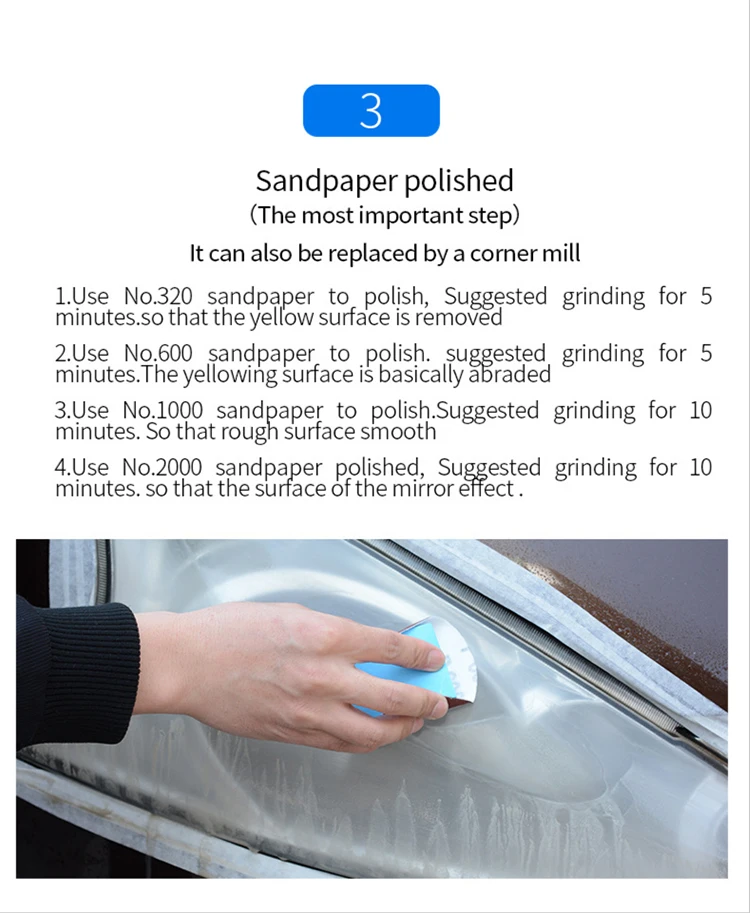 3

Sandpaper polished

(The most important step)

It can also be replaced by a corner mill

1.Use No.320 sandpaper to polish, Suggested grinding for 5 minutes.so that the yellow surface is removed

2.Use No.600 sandpaper to polish. suggested grinding for 5 minutes.The yellowing surface is basically abraded

3.Use No.1000 sandpaper to polish.Suggested grinding for 10 minutes. So that rough surface smooth

4.Use No.2000 sandpaper polished, Suggested grinding for 10 minutes. so that the surface of the mirror effect .