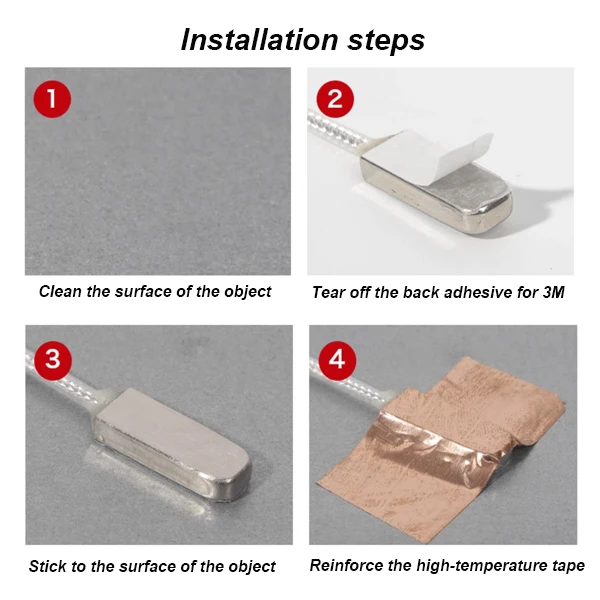 Installation steps

1

Clean the surface of the object

2

Tear off the back adhesive for 3M

3

Stick to the surface of the object

4

Reinforce the high-temperature tape