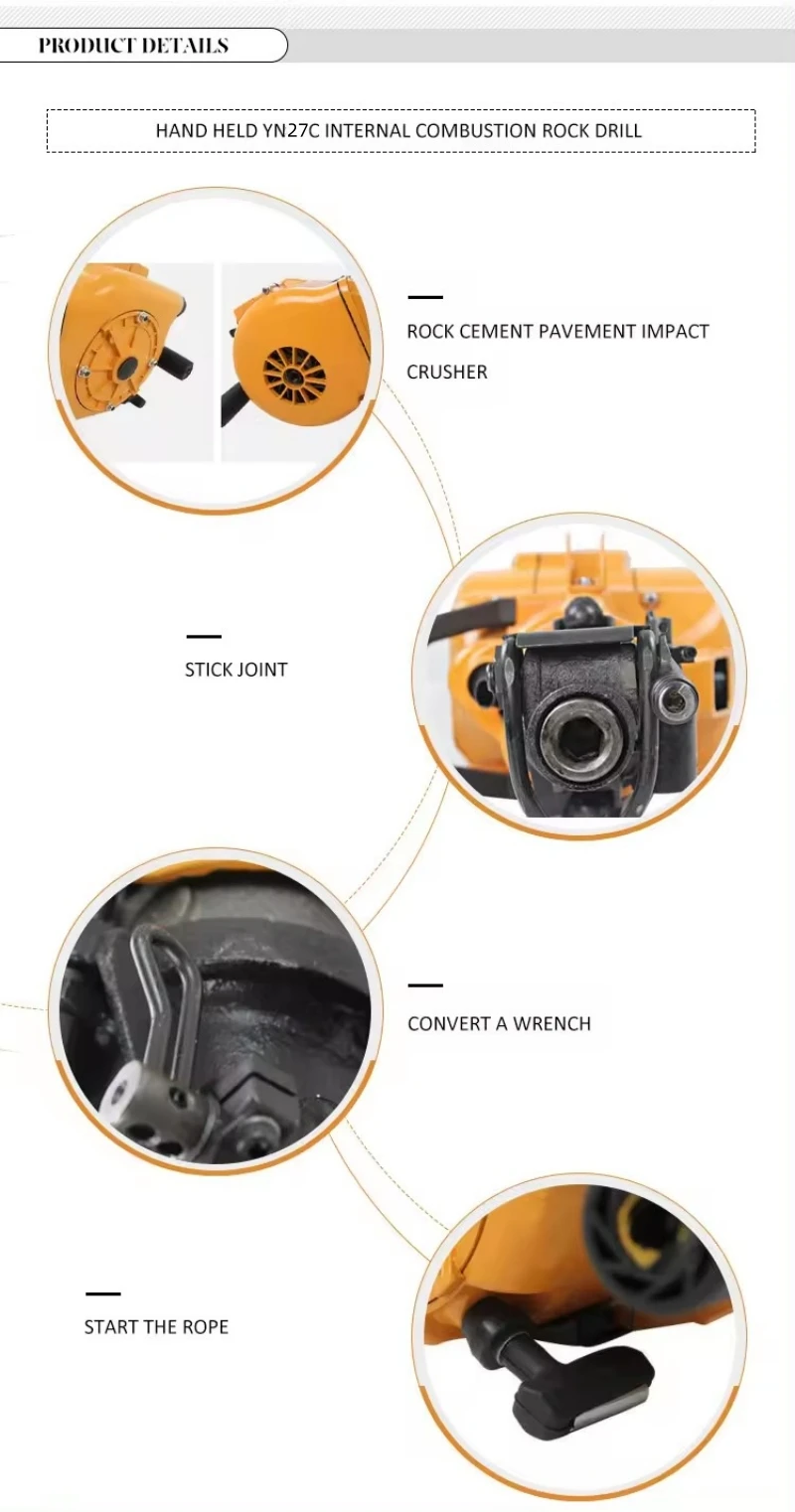 PRODUCT DETAILS

HAND HELD YN27C INTERNAL COMBUSTION ROCK DRILL

ROCK CEMENT PAVEMENT IMPACT CRUSHER

STICK JOINT

CONVERT A WRENCH

START THE ROPE