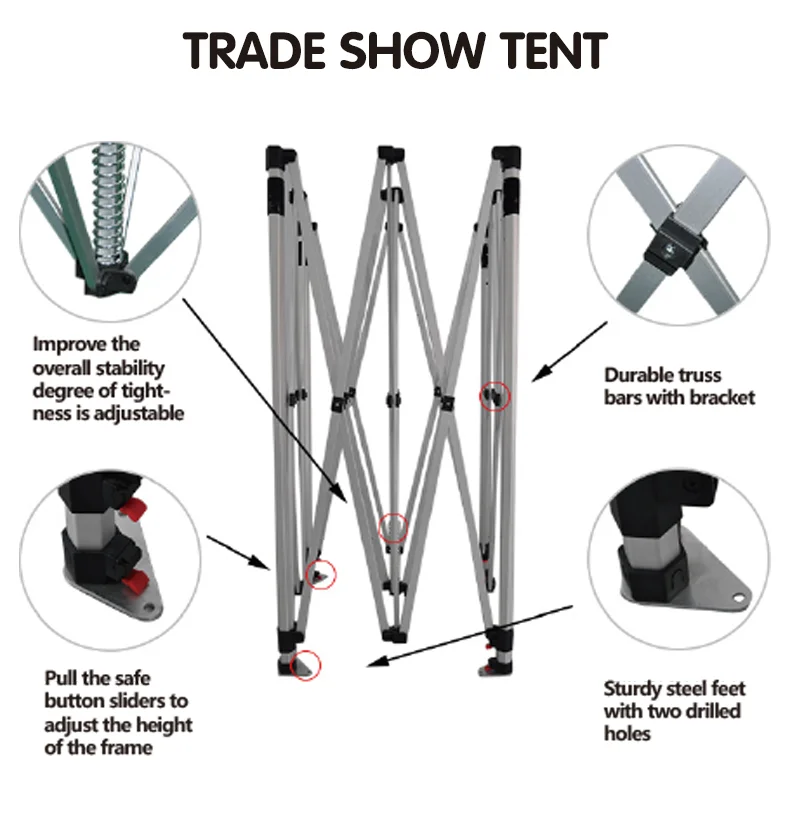 TRADE SHOW TENT

Improve the overall stability degree of tightness is adjustable

Durable truss bars with bracket

Pull the safe button sliders to adjust the height of the frame

Sturdy steel feet with two drilled holes