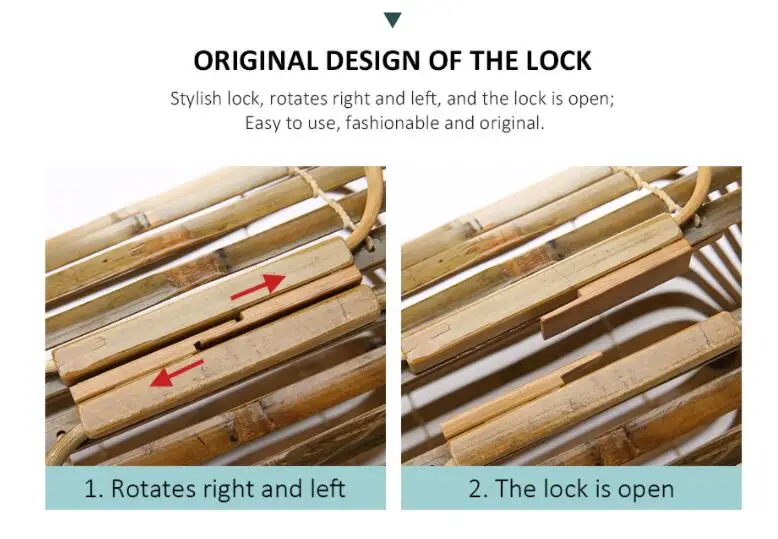 ORIGINAL DESIGN OF THE LOCK

Stylish lock, rotates right and left, and the lock is open;
Easy to use, fashionable and original.

1. Rotates right and left

2. The lock is open